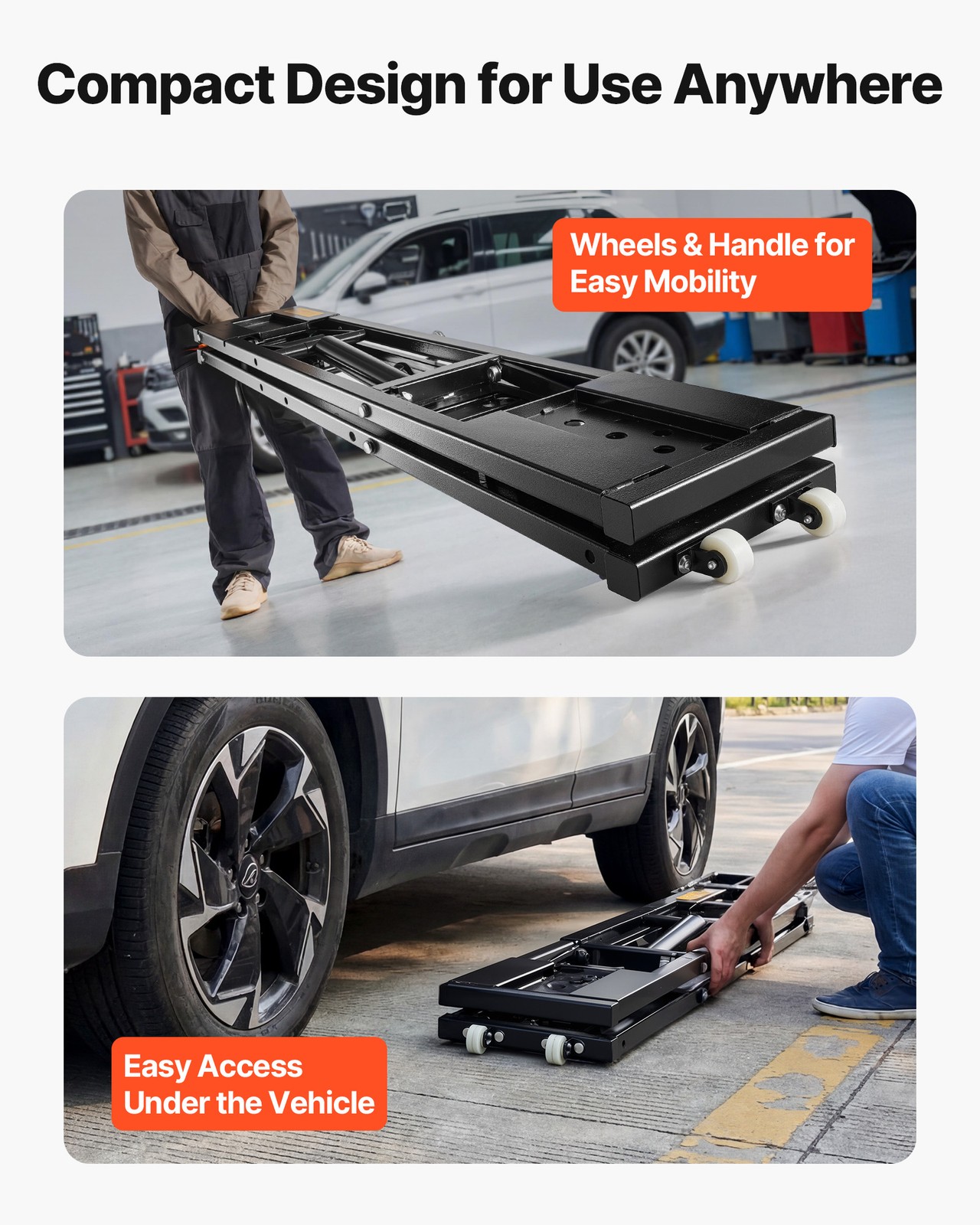 Compact Design for Use Anywhere

Wheels & Handle for Easy Mobility

Easy Access Under the Vehicle