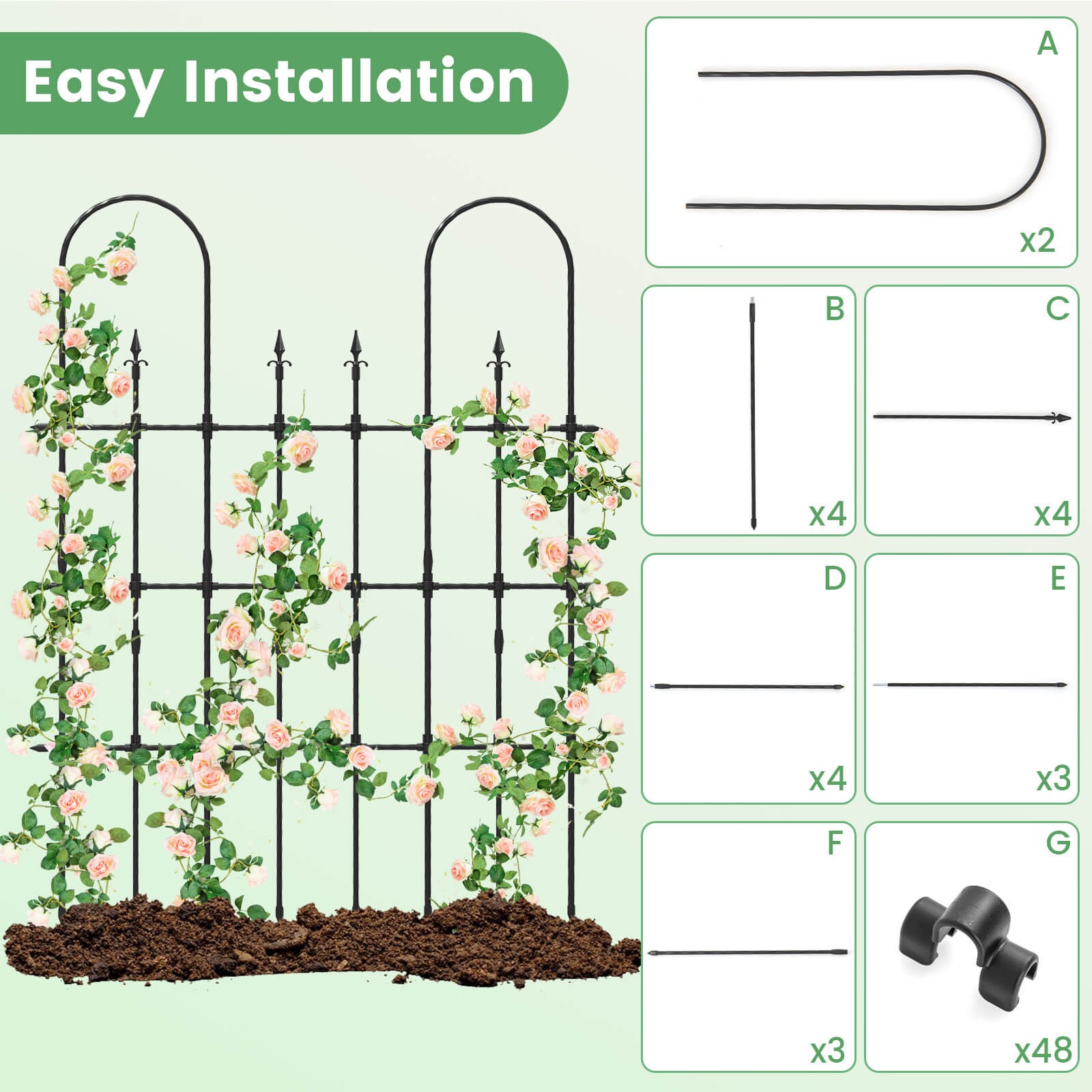 Easy Installation

A
x2

B
x4

C
x4

D
x4

E
x3

F
x3

G
x48