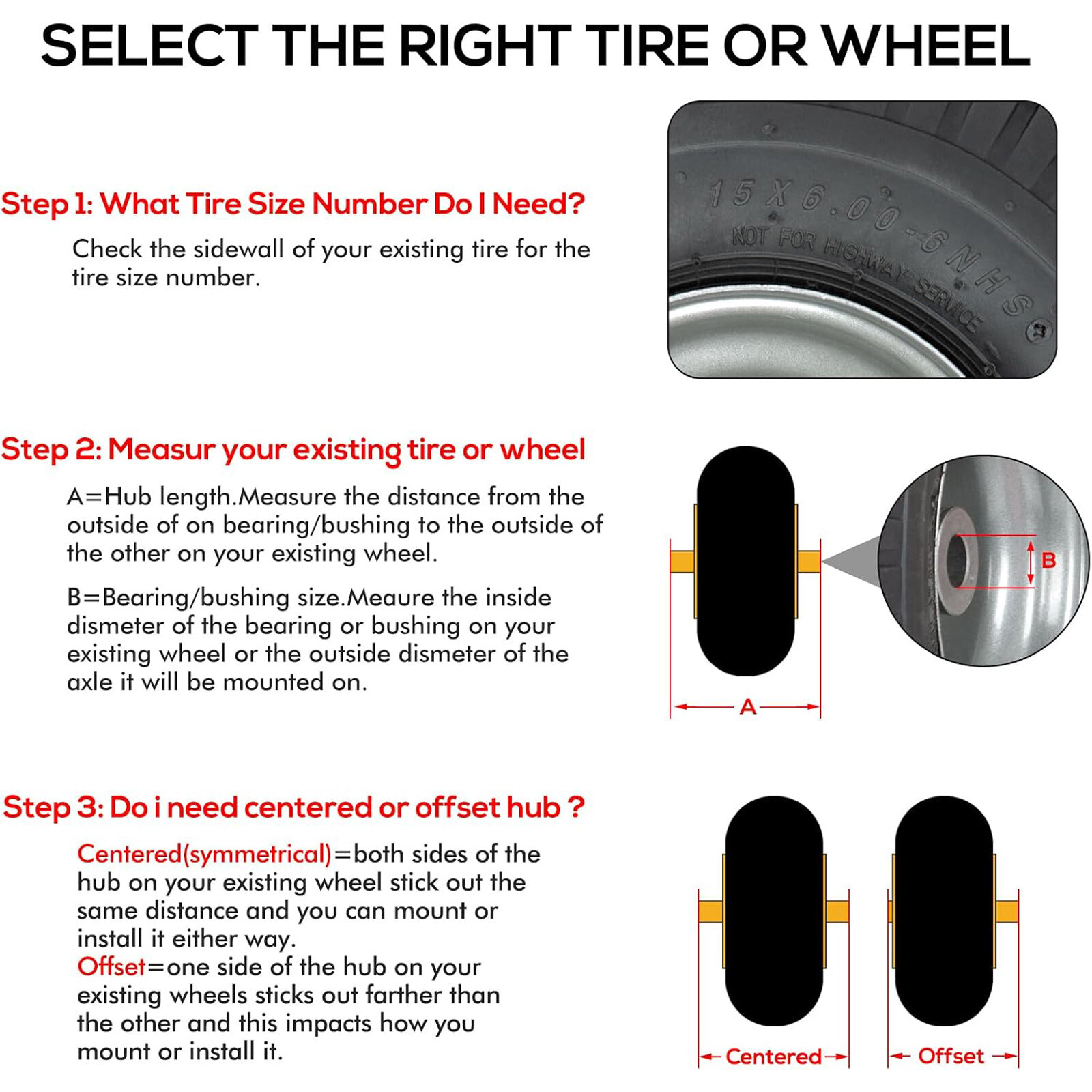 SELECT THE RIGHT TIRE OR WHEEL

Step 1: What Tire Size Number Do I Need?

Check the sidewall of your existing tire for the tire size number.

15 X 6.00-6 NHS
NOT FOR HIGHWAY SERVICE

Step 2: Measur your existing tire or wheel

A=Hub length.Measure the distance from the outside of on bearing/bushing to the outside of the other on your existing wheel.

B=Bearing/bushing size.Meaure the inside dismeter of the bearing or bushing on your existing wheel or the outside dismeter of the axle it will be mounted on.

B

A

Step 3: Do i need centered or offset hub ?

Centered(symmetrical)=both sides of the hub on your existing wheel stick out the same distance and you can mount or install it either way.
Offset=one side of the hub on your existing wheels sticks out farther than the other and this impacts how you mount or install it.

Centered

Offset