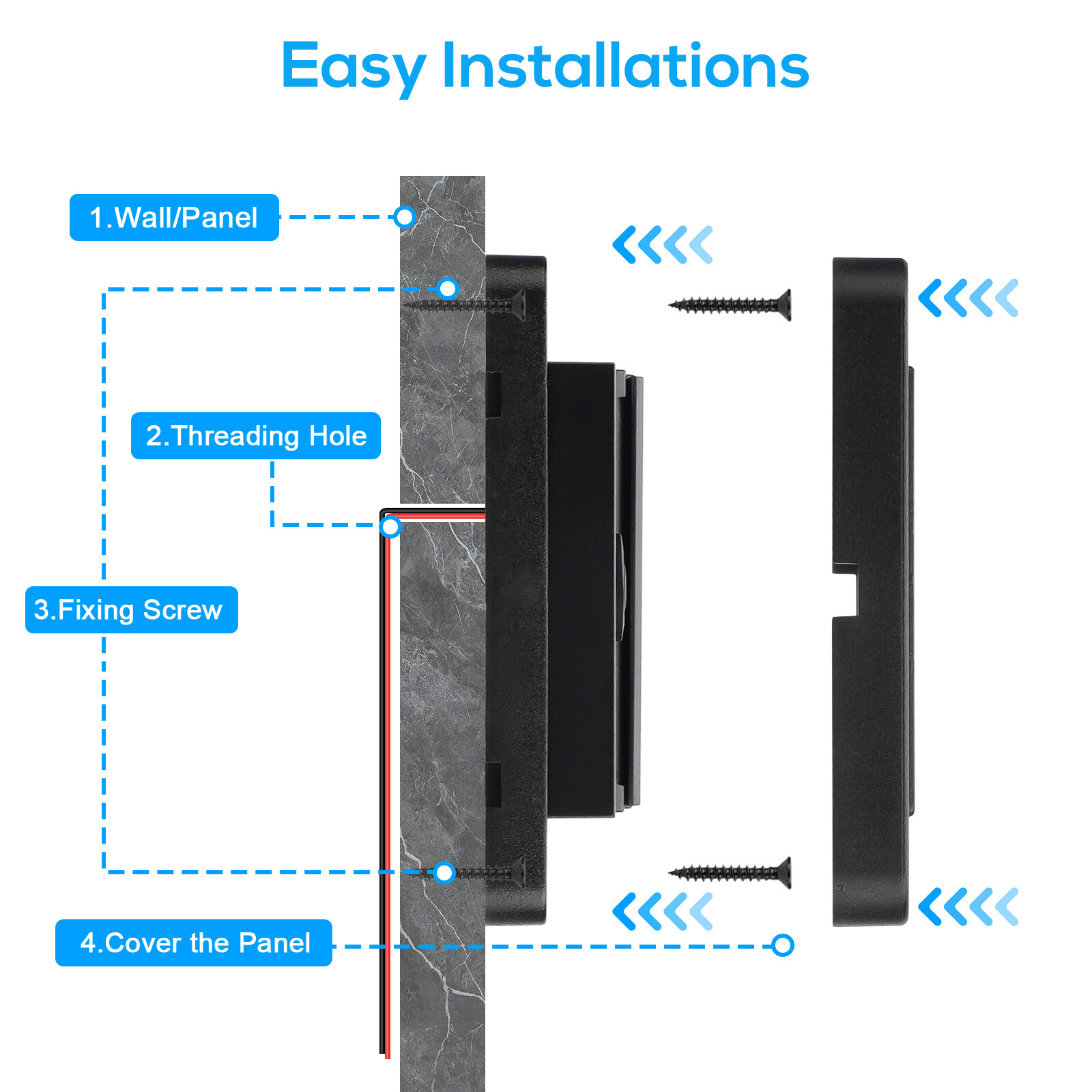 Easy Installations

1.Wall/Panel

2.Threading Hole

3.Fixing Screw

4.Cover the Panel