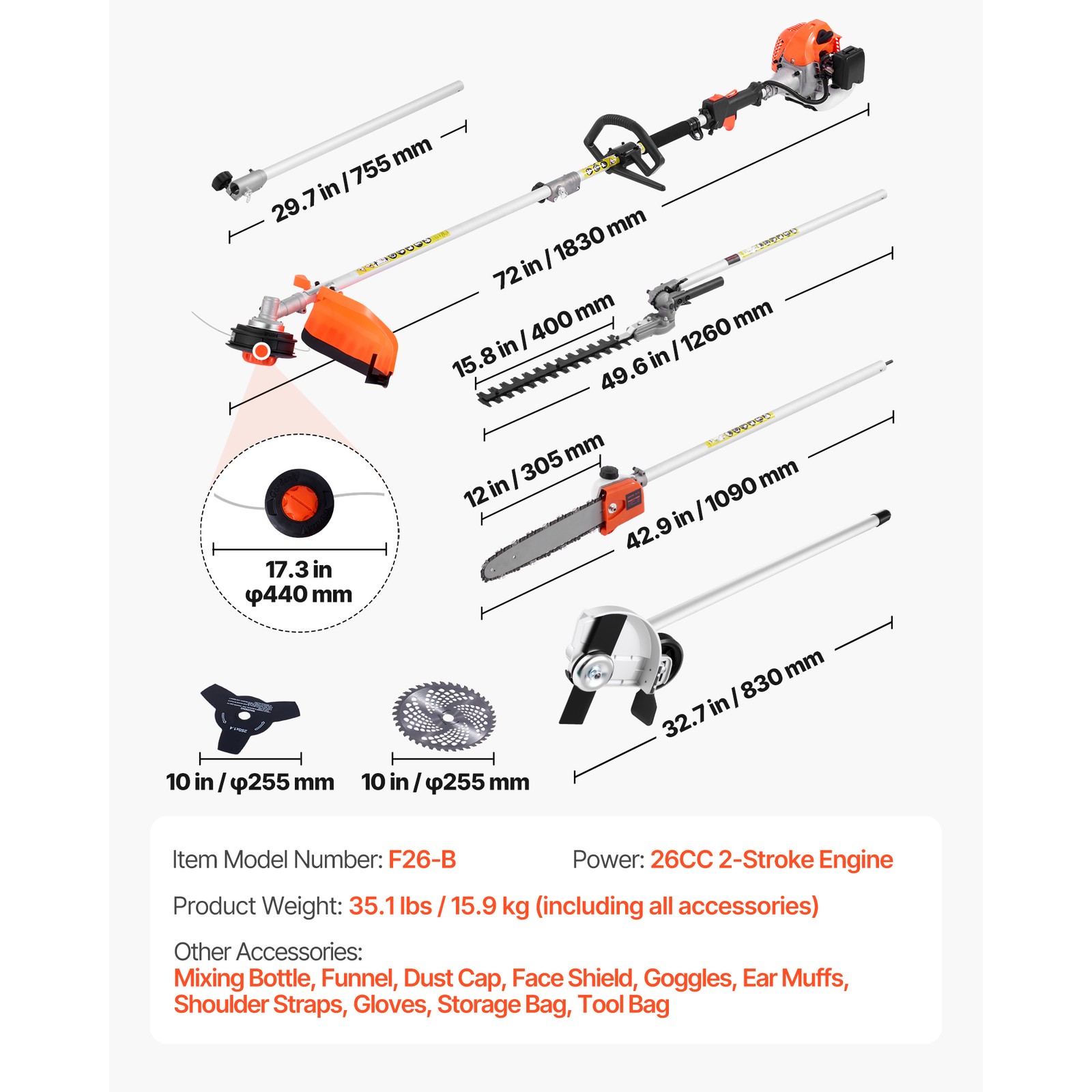 29.7 in / 755 mm

72 in / 1830 mm

15.8 in / 400 mm

49.6 in / 1260 mm

12 in / 305 mm

42.9 in / 1090 mm

17.3 in
φ440 mm

32.7 in / 830 mm

10 in / φ255 mm

10 in / φ255 mm

Item Model Number: F26-B

Power: 26CC 2-Stroke Engine

Product Weight: 35.1 lbs / 15.9 kg (including all accessories)

Other Accessories:
Mixing Bottle, Funnel, Dust Cap, Face Shield, Goggles, Ear Muffs, Shoulder Straps, Gloves, Storage Bag, Tool Bag