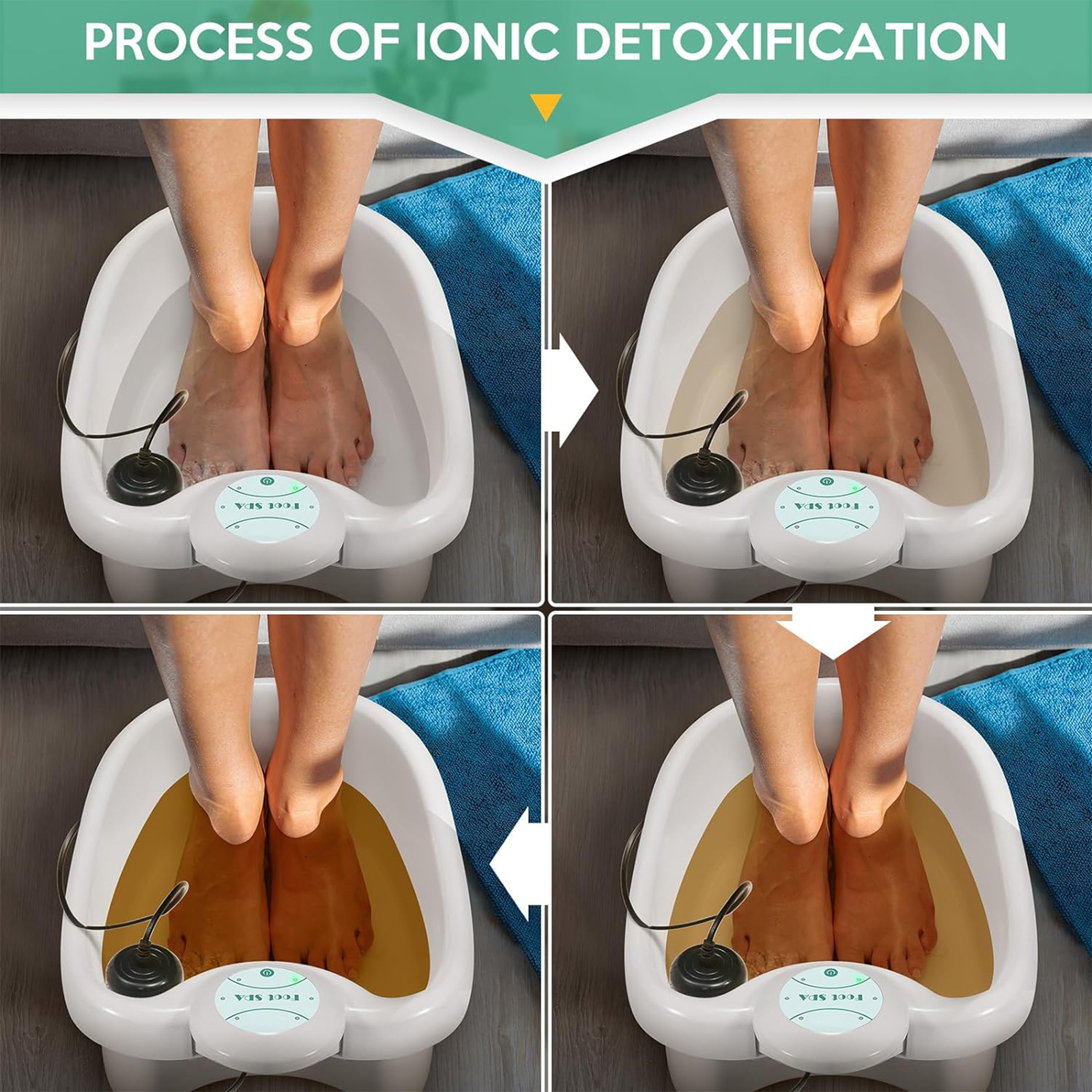 PROCESS OF IONIC DETOXIFICATION

Foot SPA

Foot SPA

Foot SPA

Foot SPA