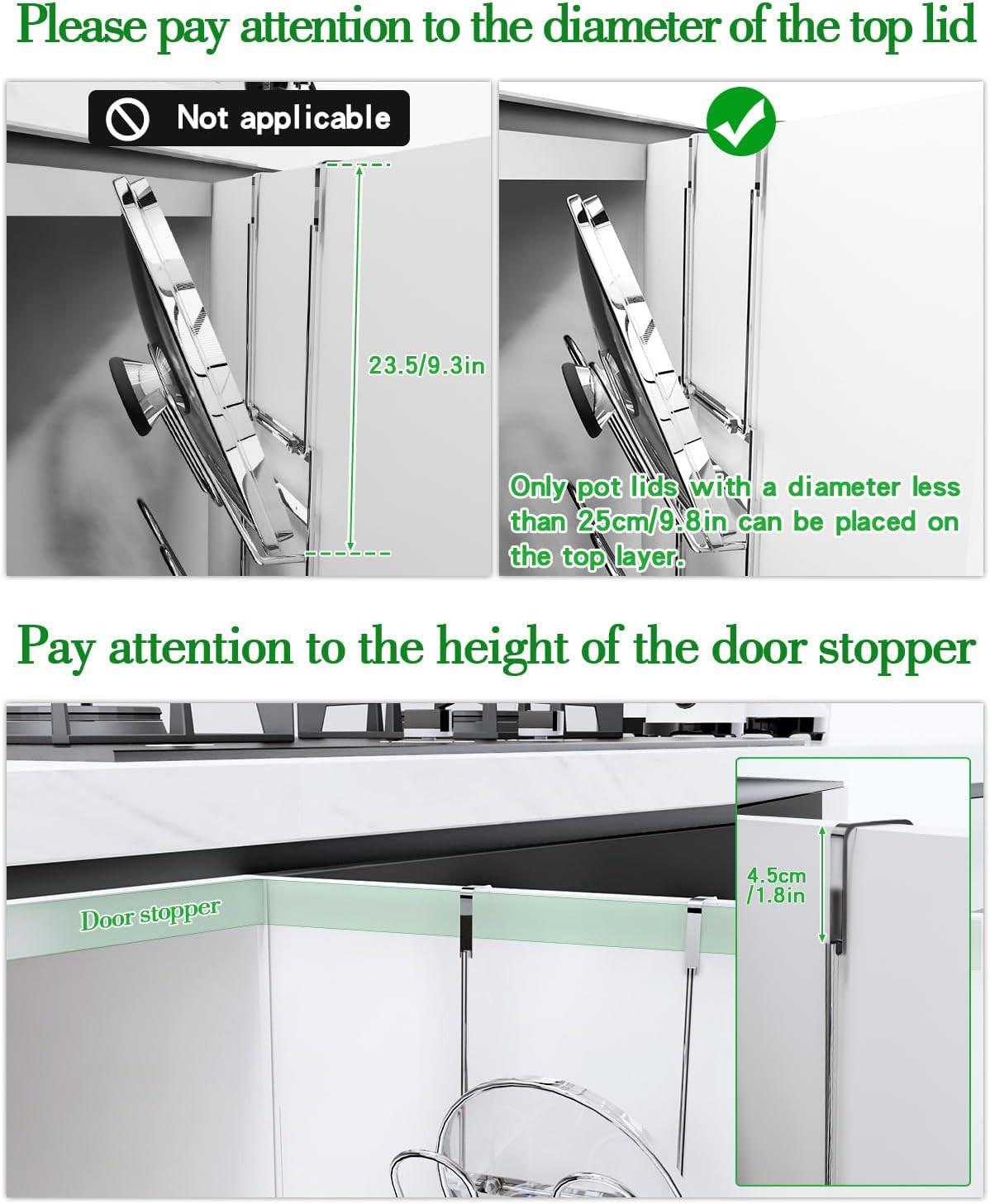 Please pay attention to the diameter of the top lid

Not applicable

23.5/9.3in

Only pot lids with a diameter less than 25cm/9.8in can be placed on the top layer.

Pay attention to the height of the door stopper

Door stopper

4.5cm /1.8in