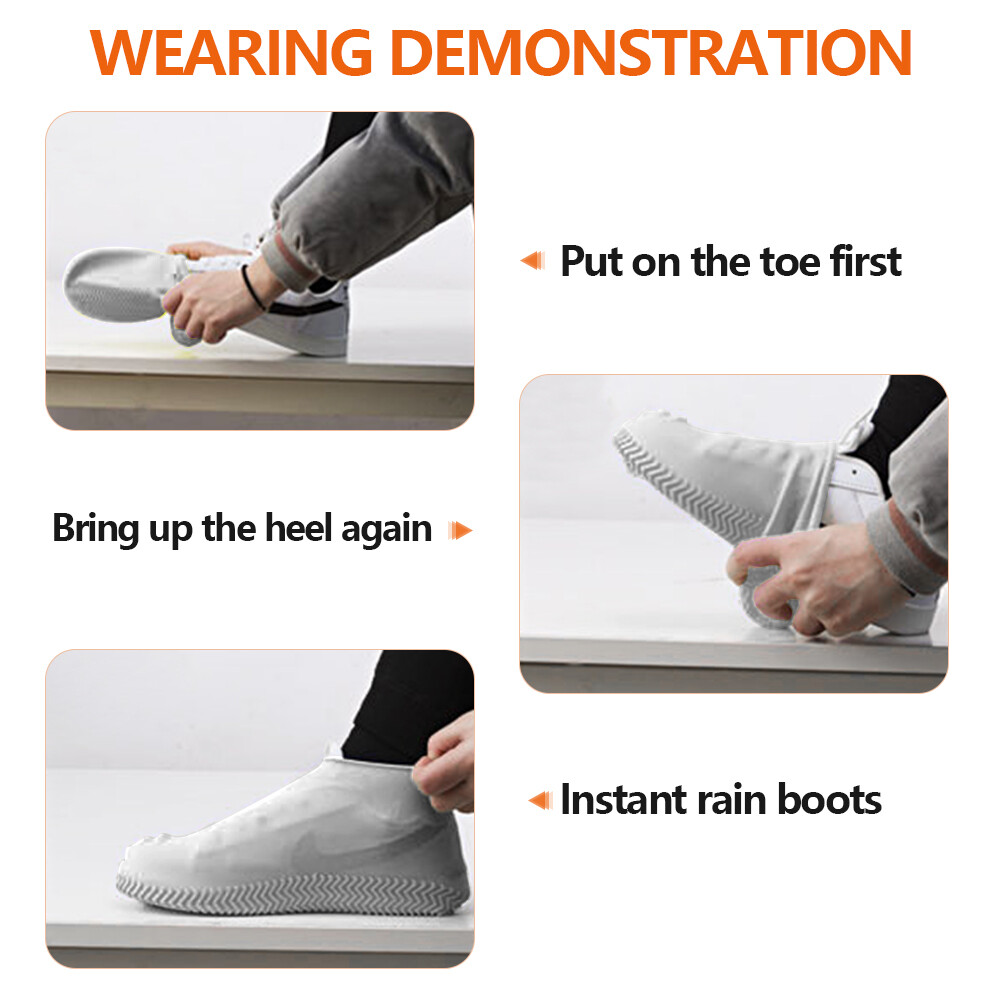 WEARING DEMONSTRATION

Put on the toe first

Bring up the heel again

Instant rain boots