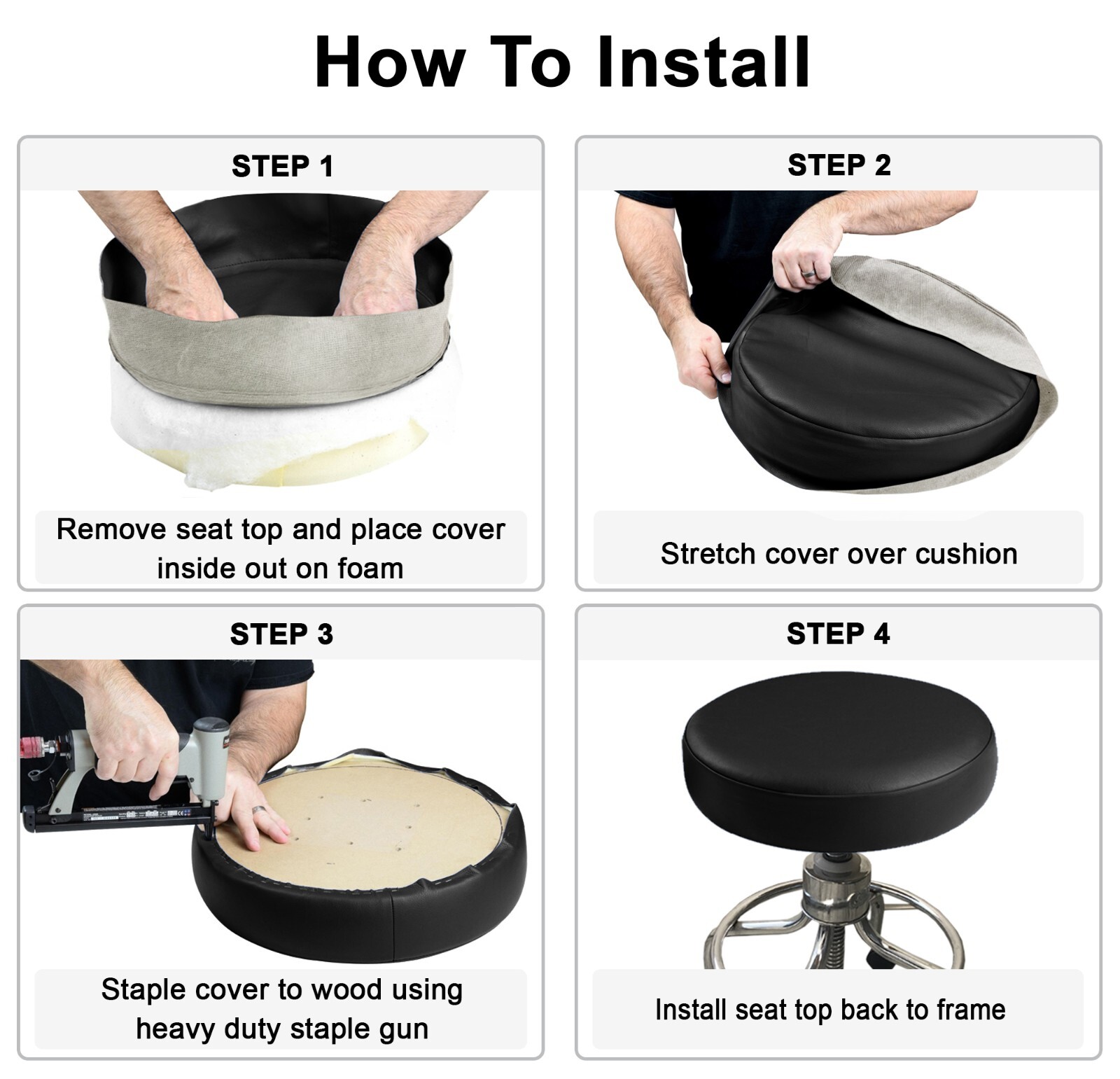 How To Install

STEP 1

Remove seat top and place cover inside out on foam

STEP 2

Stretch cover over cushion

STEP 3

Staple cover to wood using heavy duty staple gun

STEP 4

Install seat top back to frame