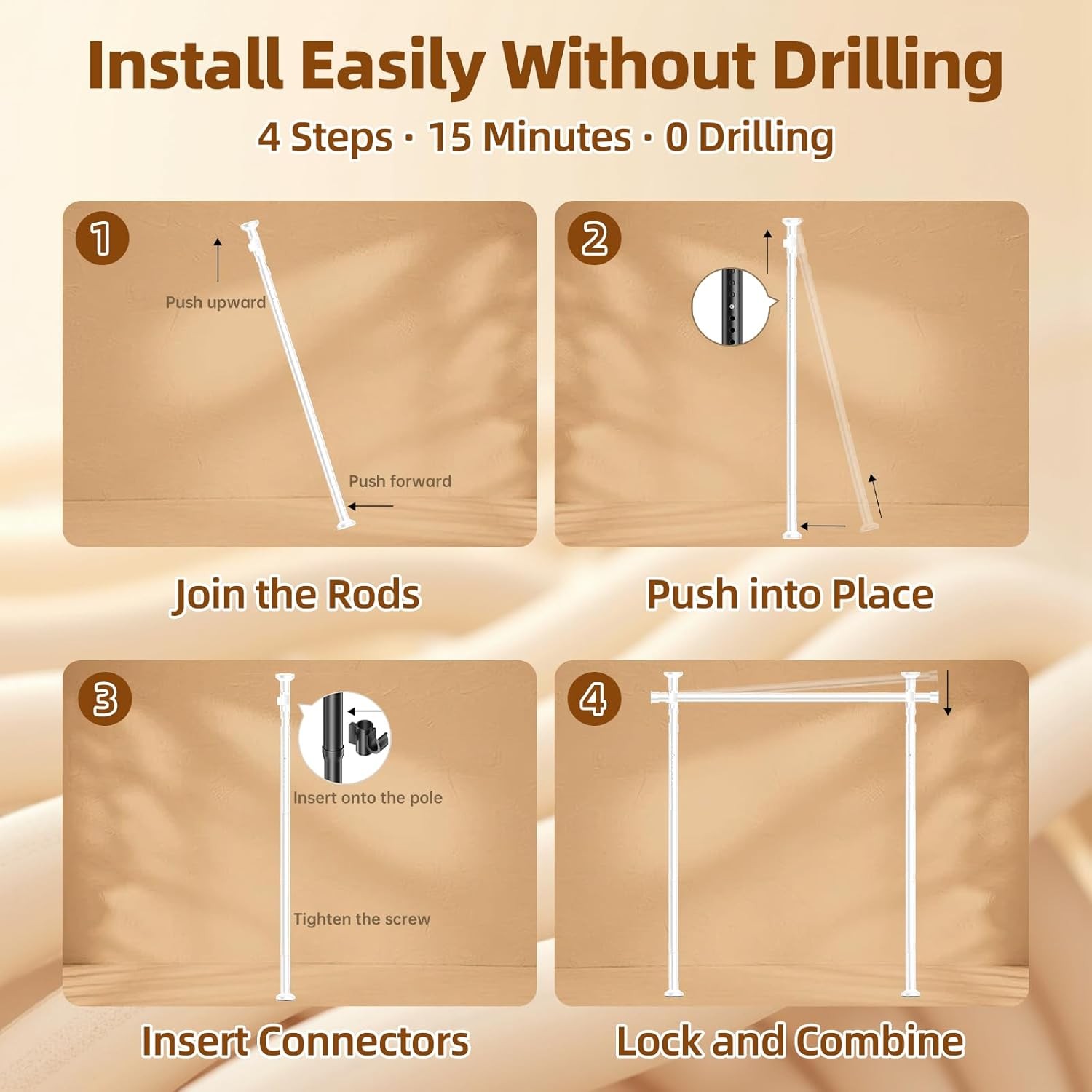 Install Easily Without Drilling

4 Steps · 15 Minutes · 0 Drilling

1

Push upward

Push forward

Join the Rods

2

Push into Place

3

Insert onto the pole

Tighten the screw

Insert Connectors

4

Lock and Combine