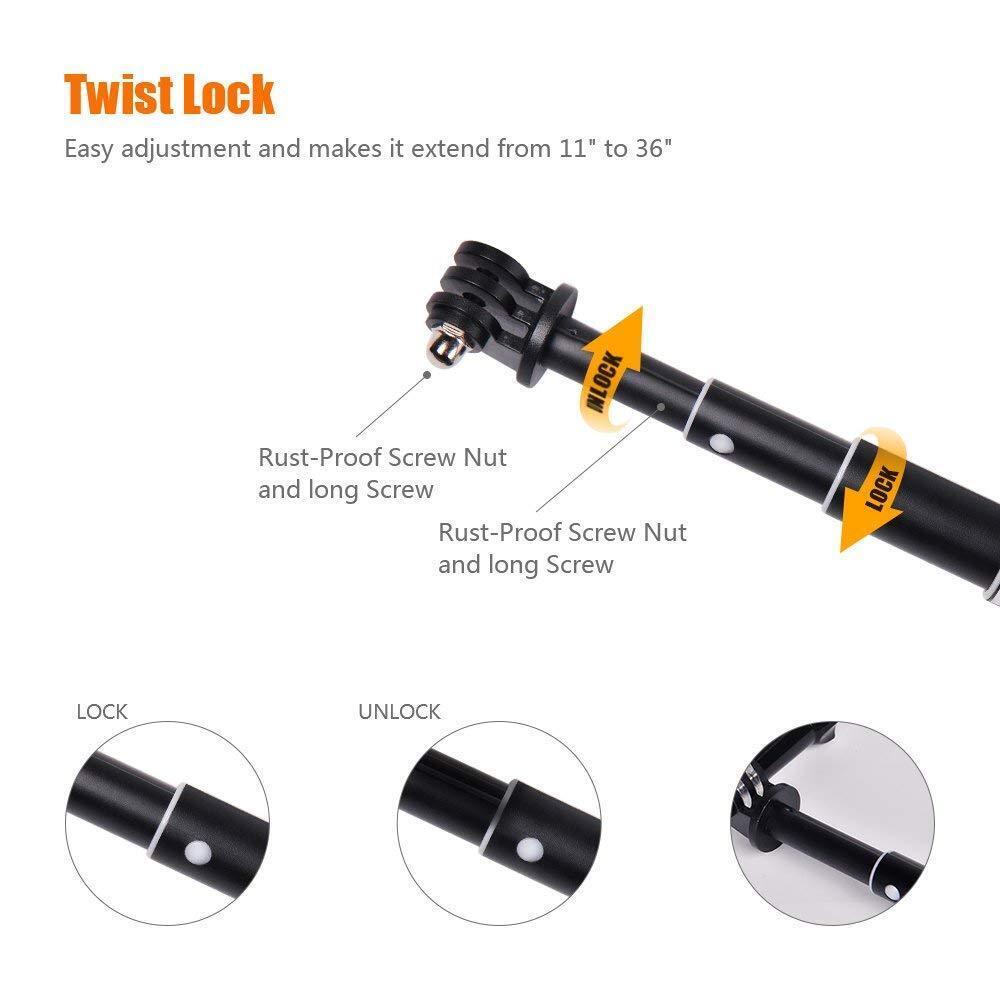 Twist Lock

Easy adjustment and makes it extend from 11" to 36"

INLOCK

LOCK

Rust-Proof Screw Nut and long Screw

Rust-Proof Screw Nut and long Screw

LOCK

UNLOCK