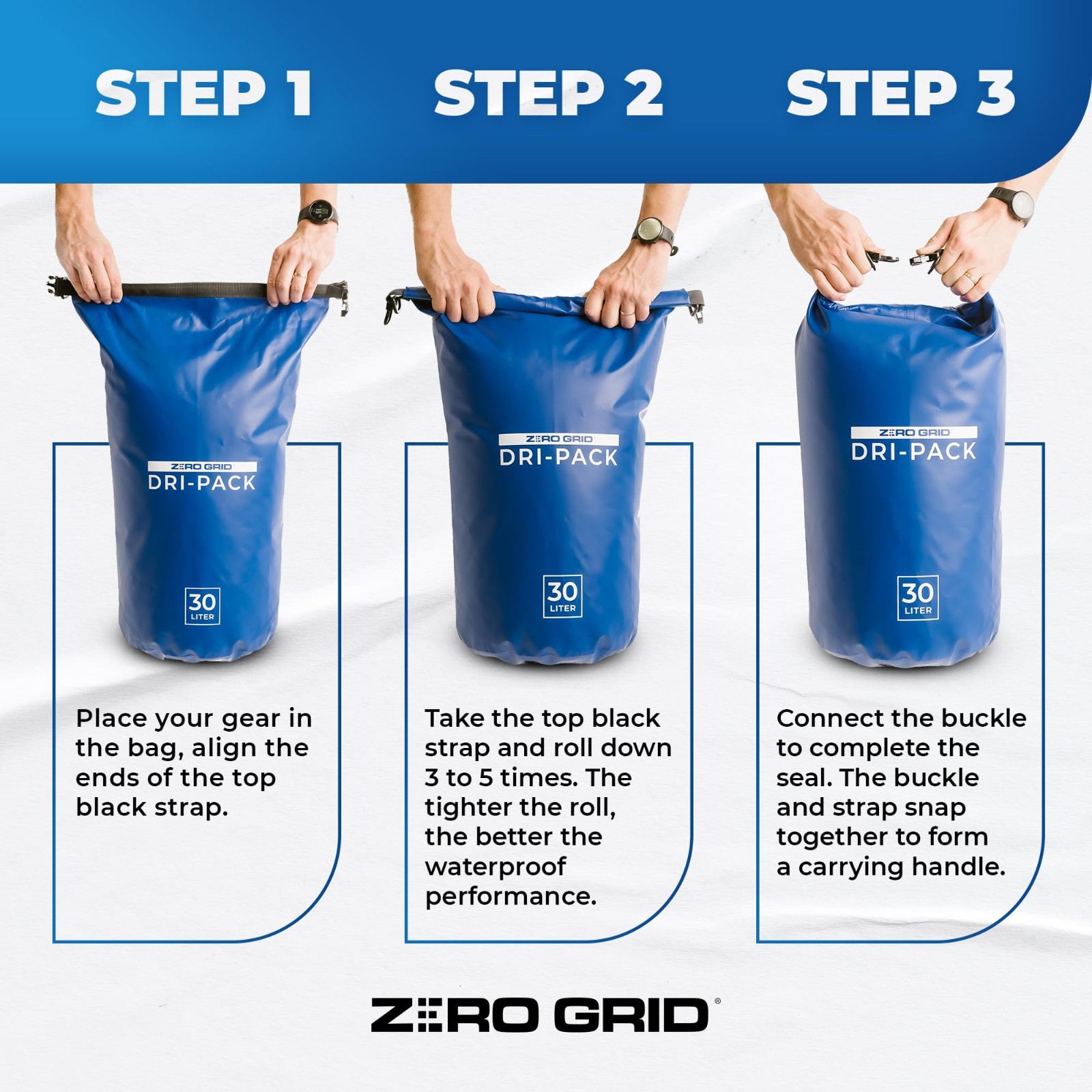 STEP 1

ZERO GRID
DRI-PACK

30
LITER

Place your gear in the bag, align the ends of the top black strap.

STEP 2

ZERO GRID
DRI-PACK

30
LITER

Take the top black strap and roll down 3 to 5 times. The tighter the roll, the better the waterproof performance.

STEP 3

ZERO GRID
DRI-PACK

30
LITER

Connect the buckle to complete the seal. The buckle and strap snap together to form a carrying handle.

ZERO GRID®