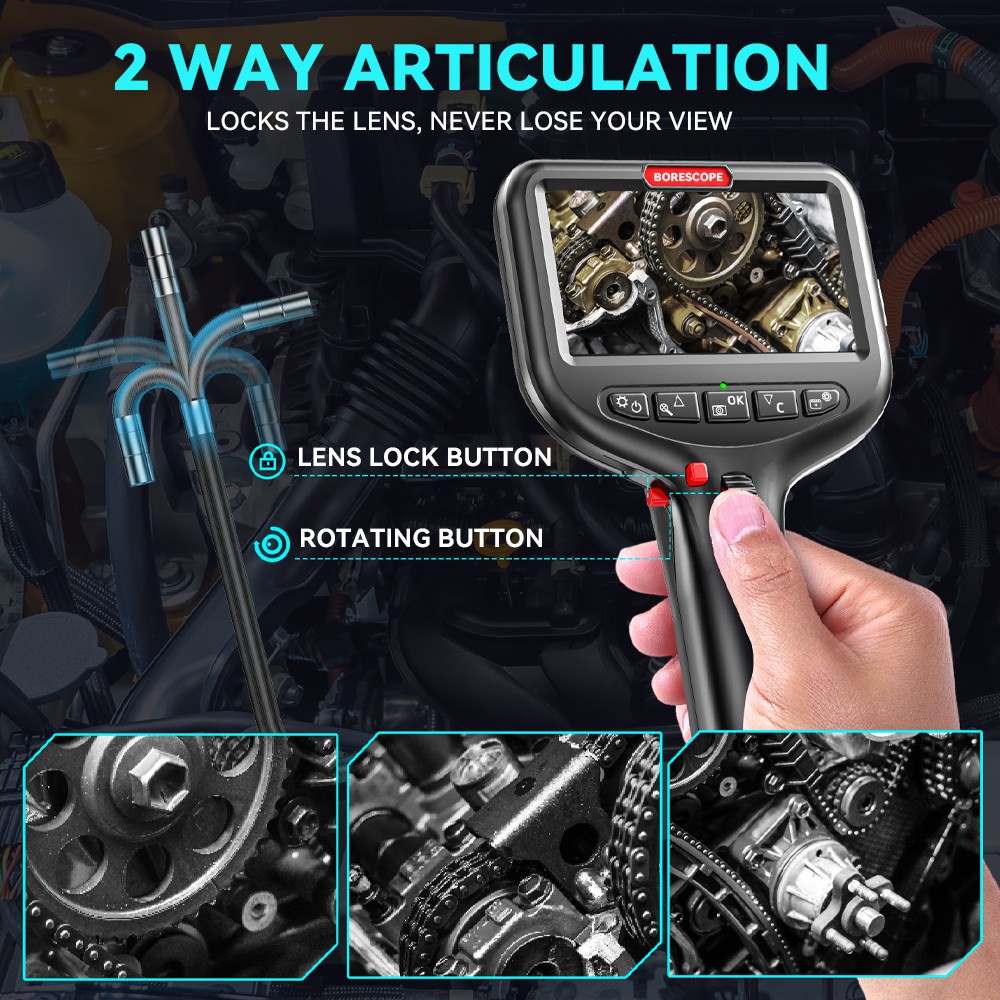 2 WAY ARTICULATION

LOCKS THE LENS, NEVER LOSE YOUR VIEW

BORESCOPE

OK

C

LENS LOCK BUTTON

ROTATING BUTTON