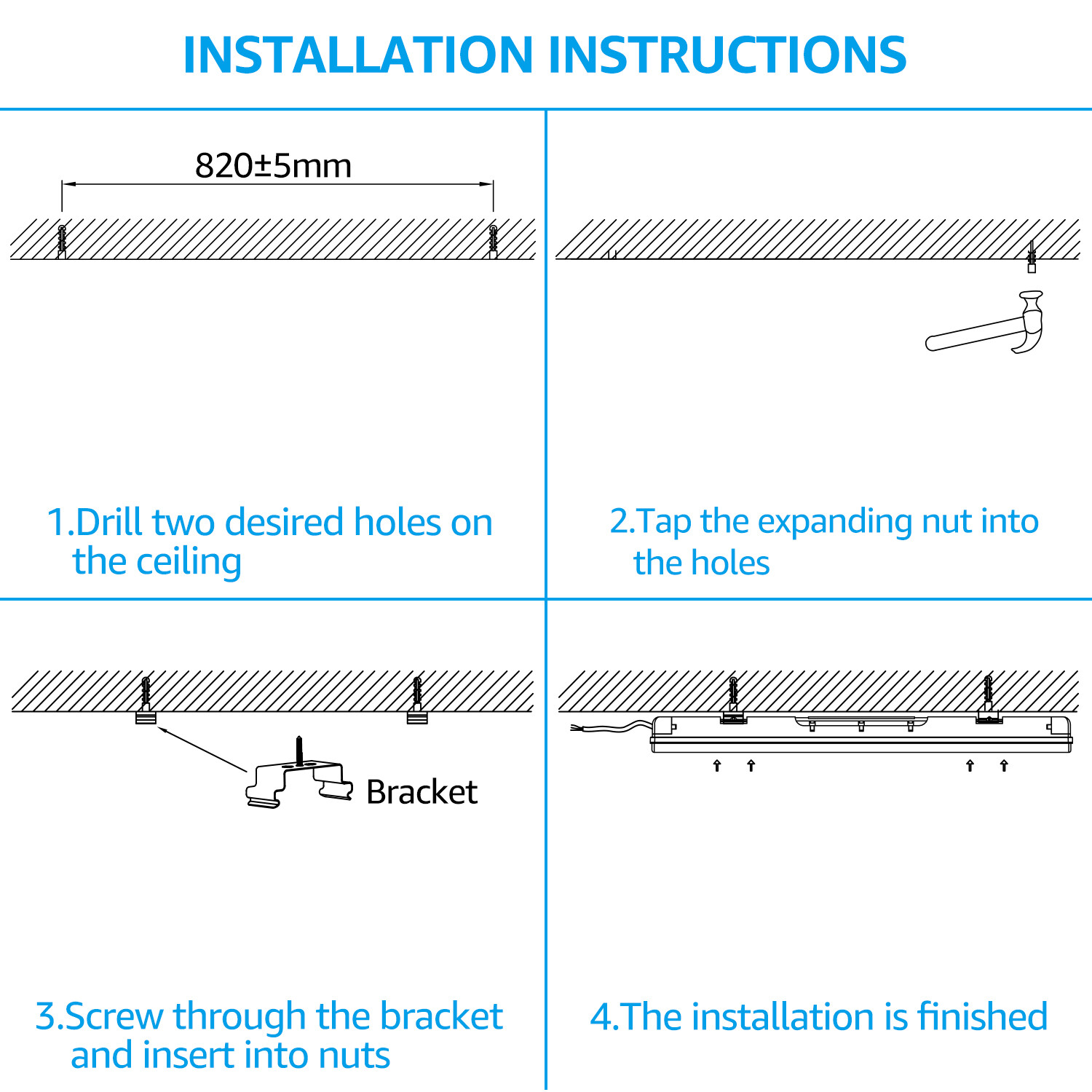 INSTALLATION INSTRUCTIONS

820±5mm

1.Drill two desired holes on the ceiling

2.Tap the expanding nut into the holes

Bracket

3.Screw through the bracket and insert into nuts

4.The installation is finished