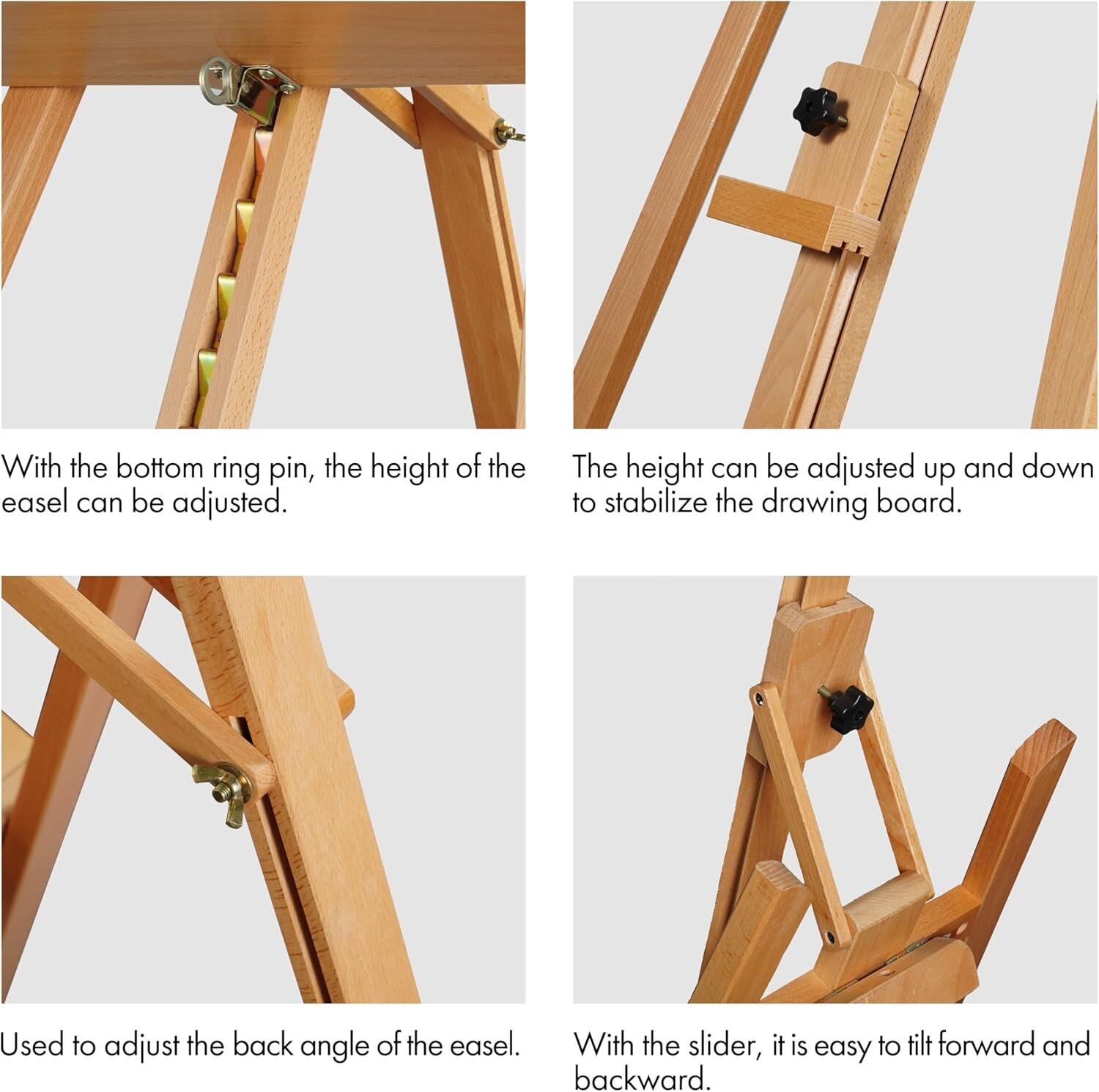 With the bottom ring pin, the height of the easel can be adjusted.

The height can be adjusted up and down to stabilize the drawing board.

Used to adjust the back angle of the easel.

With the slider, it is easy to tilt forward and backward.