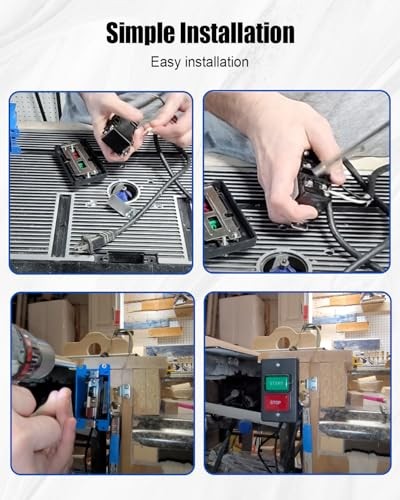 Simple Installation

Easy installation

START

STOP