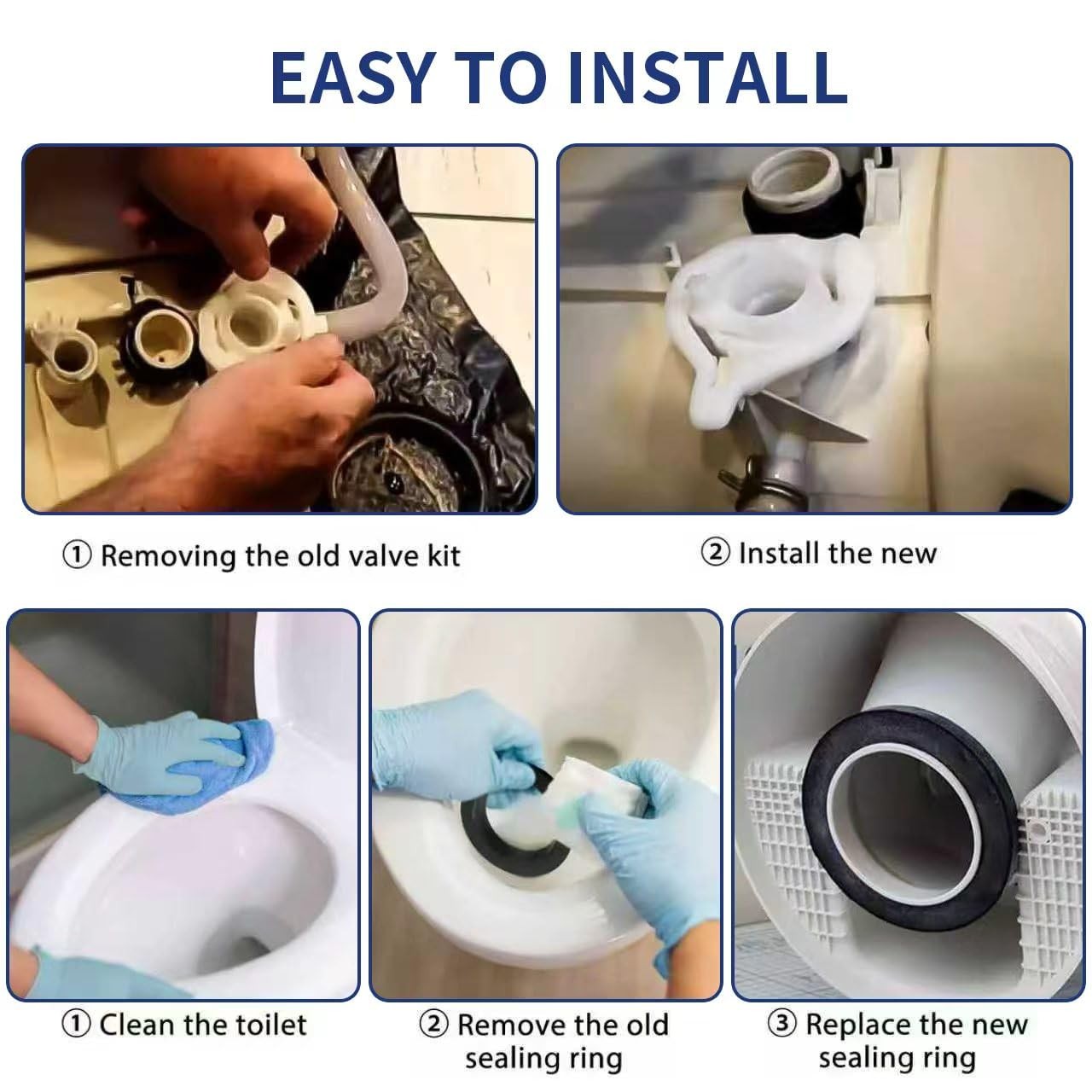 EASY TO INSTALL

① Removing the old valve kit

② Install the new

① Clean the toilet

② Remove the old sealing ring

③ Replace the new sealing ring