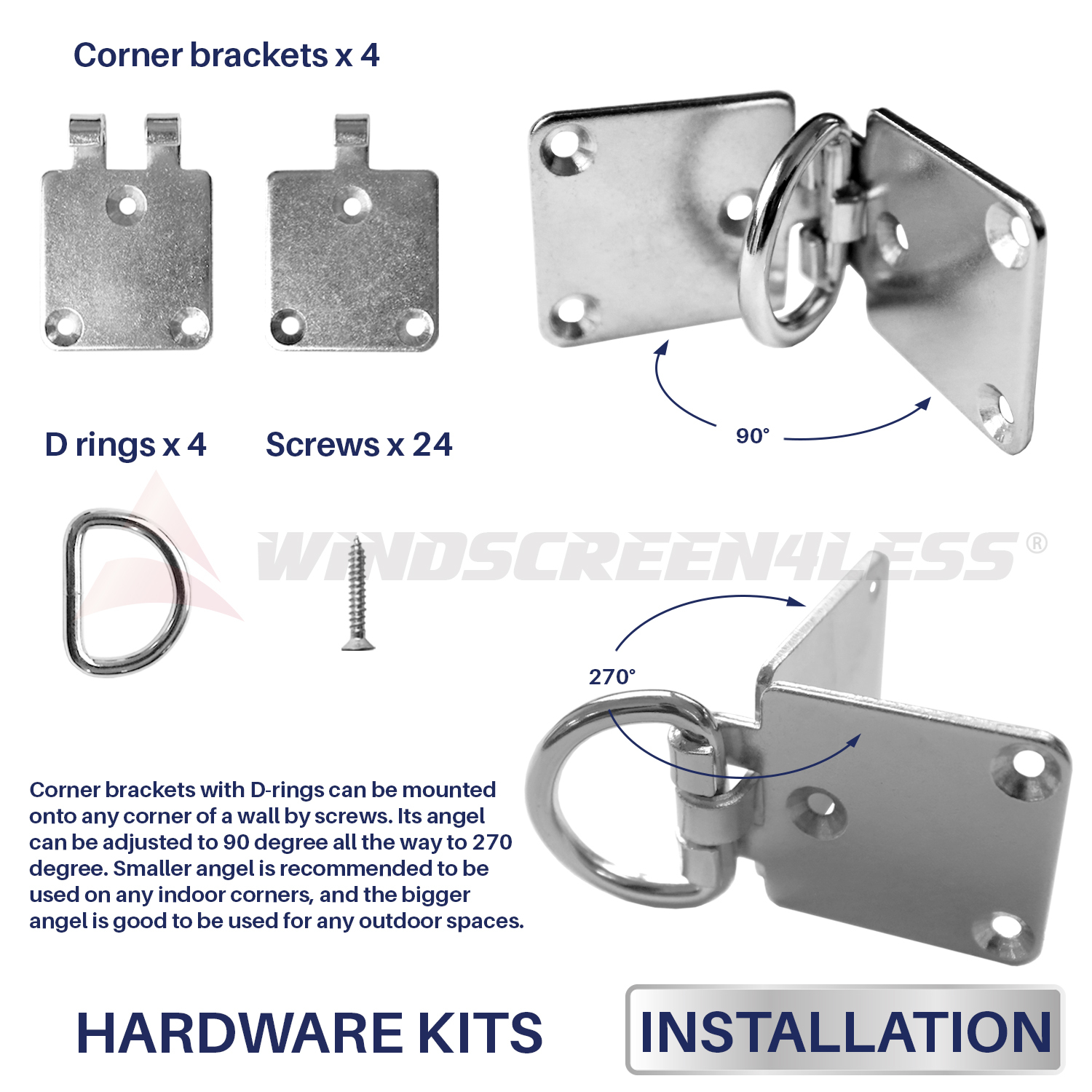 Corner brackets x 4

90°

D rings x 4

Screws x 24

WINDSCREEN4LESS®

270°

Corner brackets with D-rings can be mounted onto any corner of a wall by screws. Its angel can be adjusted to 90 degree all the way to 270 degree. Smaller angel is recommended to be used on any indoor corners, and the bigger angel is good to be used for any outdoor spaces.

HARDWARE KITS

INSTALLATION