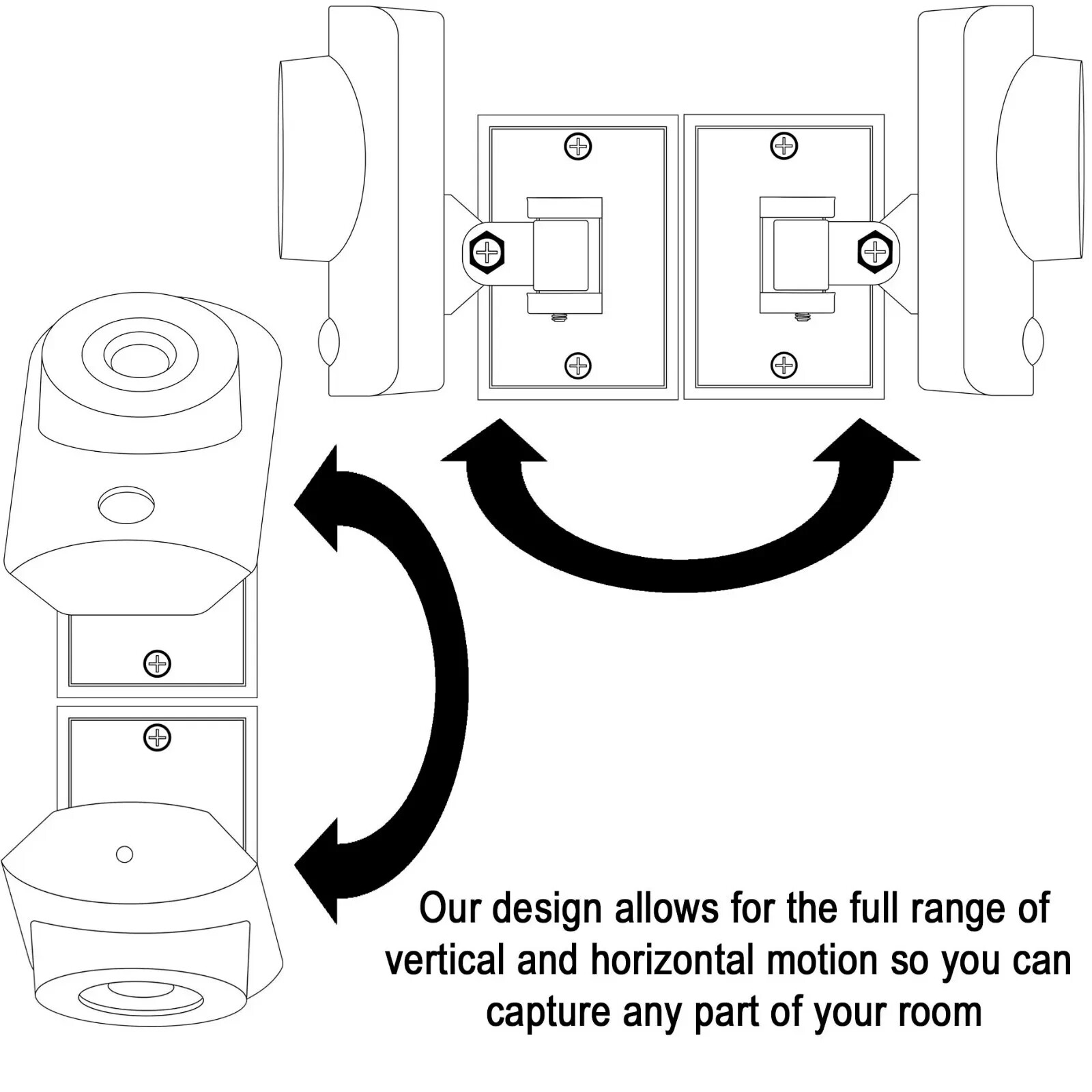 Our design allows for the full range of vertical and horizontal motion so you can capture any part of your room