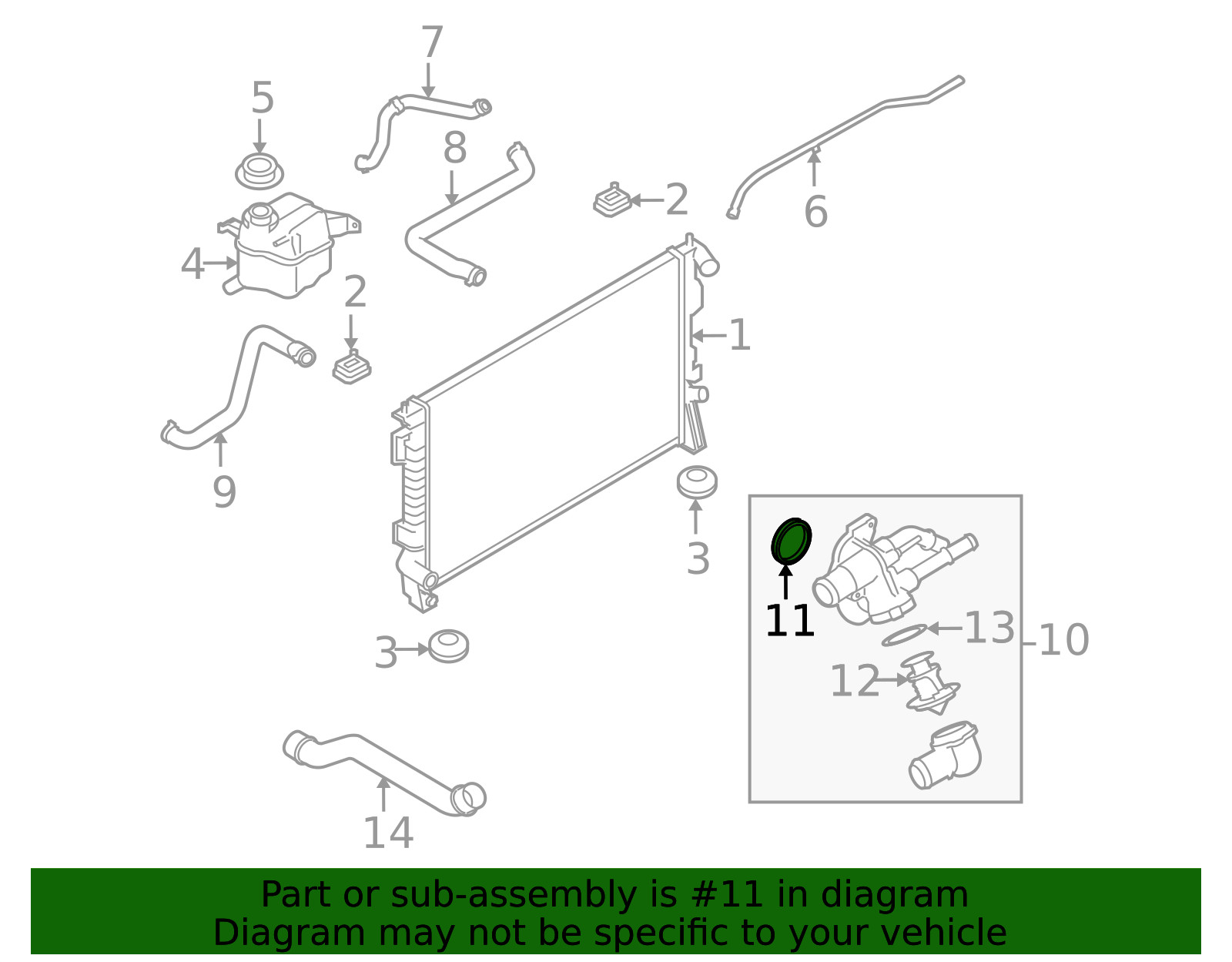 7
5
8
2
6
4
2
1
9
3
11
13
10
3
12
14

Part or sub-assembly is #11 in diagram
Diagram may not be specific to your vehicle