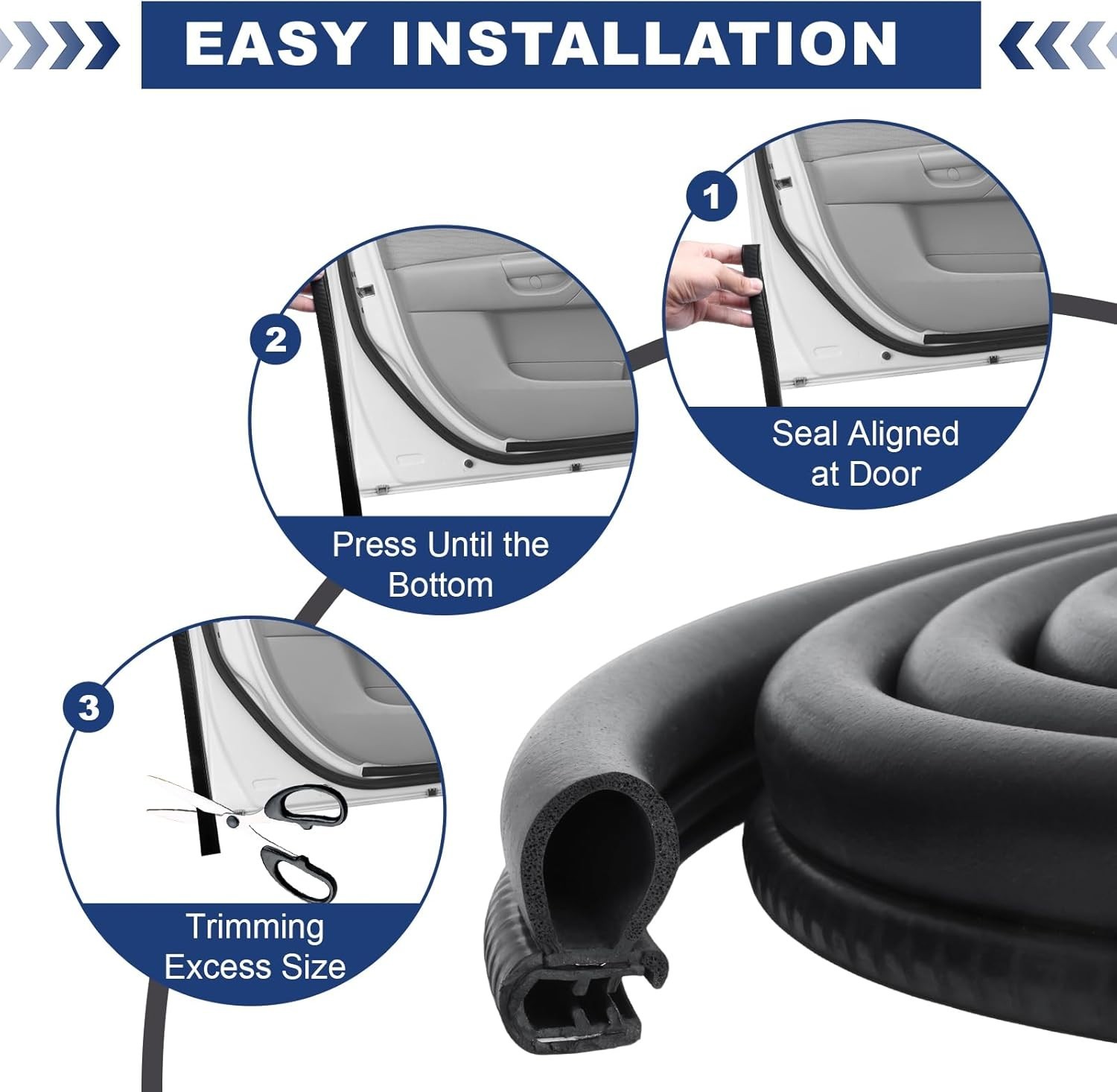 EASY INSTALLATION

1
Seal Aligned at Door

2
Press Until the Bottom

3
Trimming Excess Size