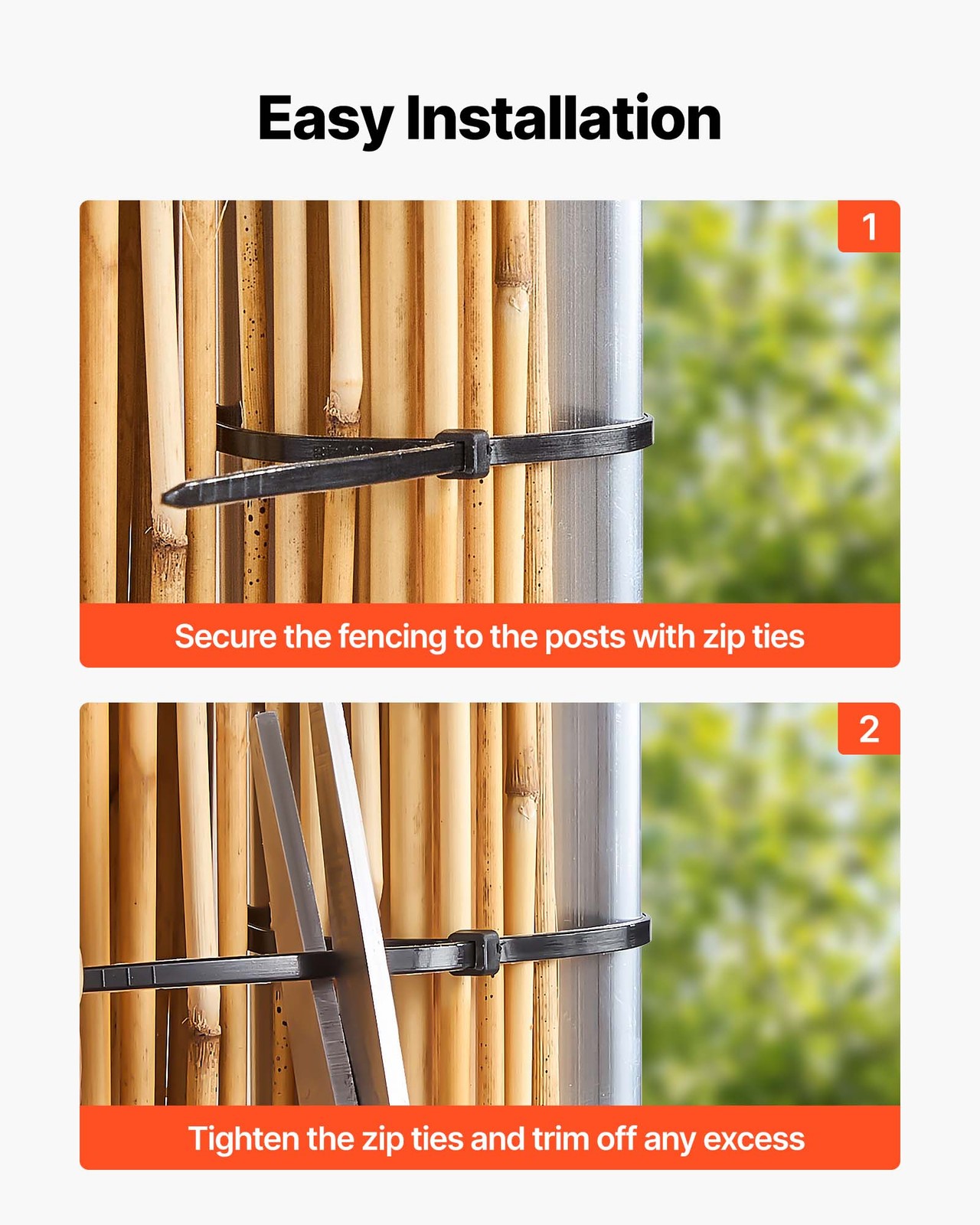 Easy Installation

1

Secure the fencing to the posts with zip ties

2

Tighten the zip ties and trim off any excess