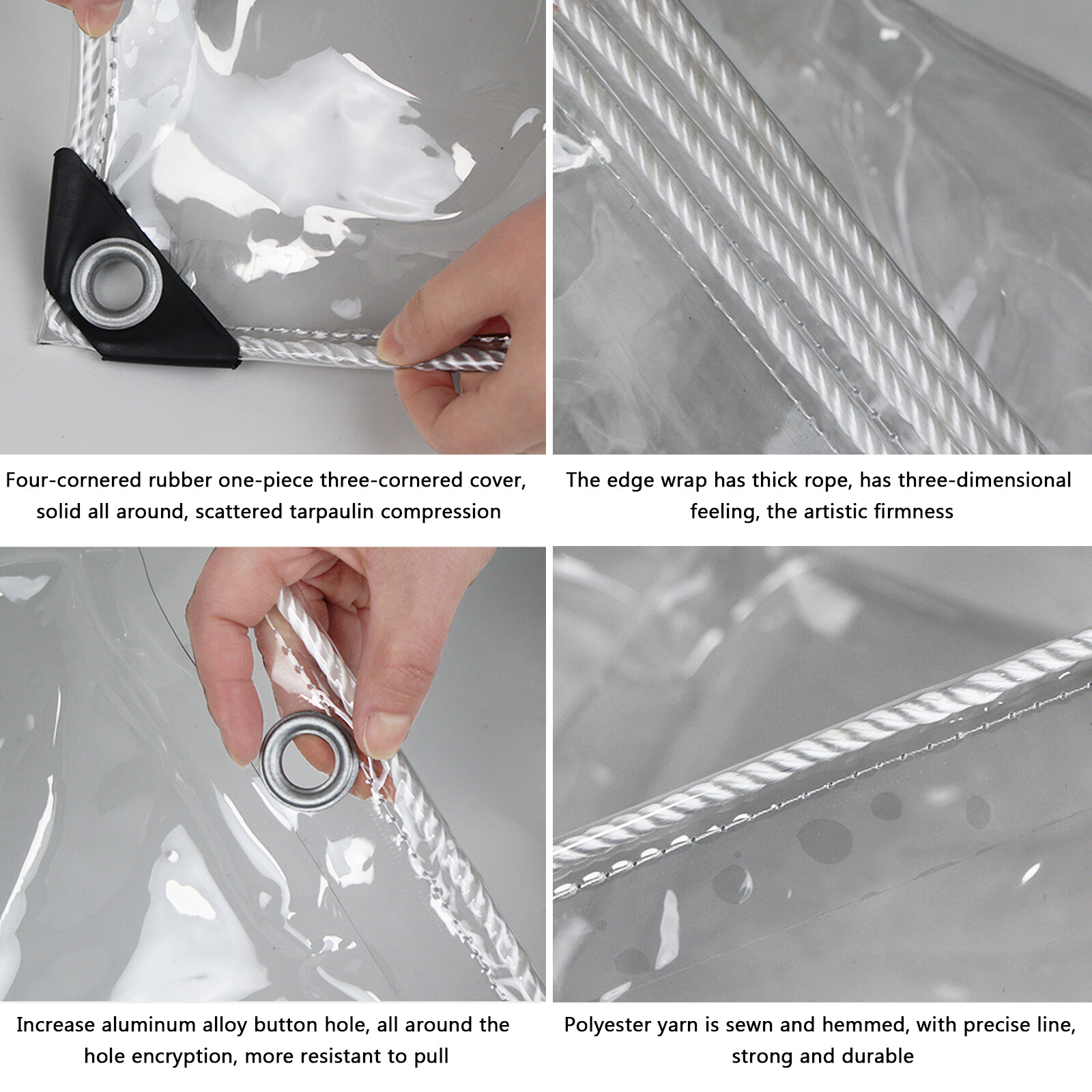 Four-cornered rubber one-piece three-cornered cover, solid all around, scattered tarpaulin compression

The edge wrap has thick rope, has three-dimensional feeling, the artistic firmness

Increase aluminum alloy button hole, all around the hole encryption, more resistant to pull

Polyester yarn is sewn and hemmed, with precise line, strong and durable