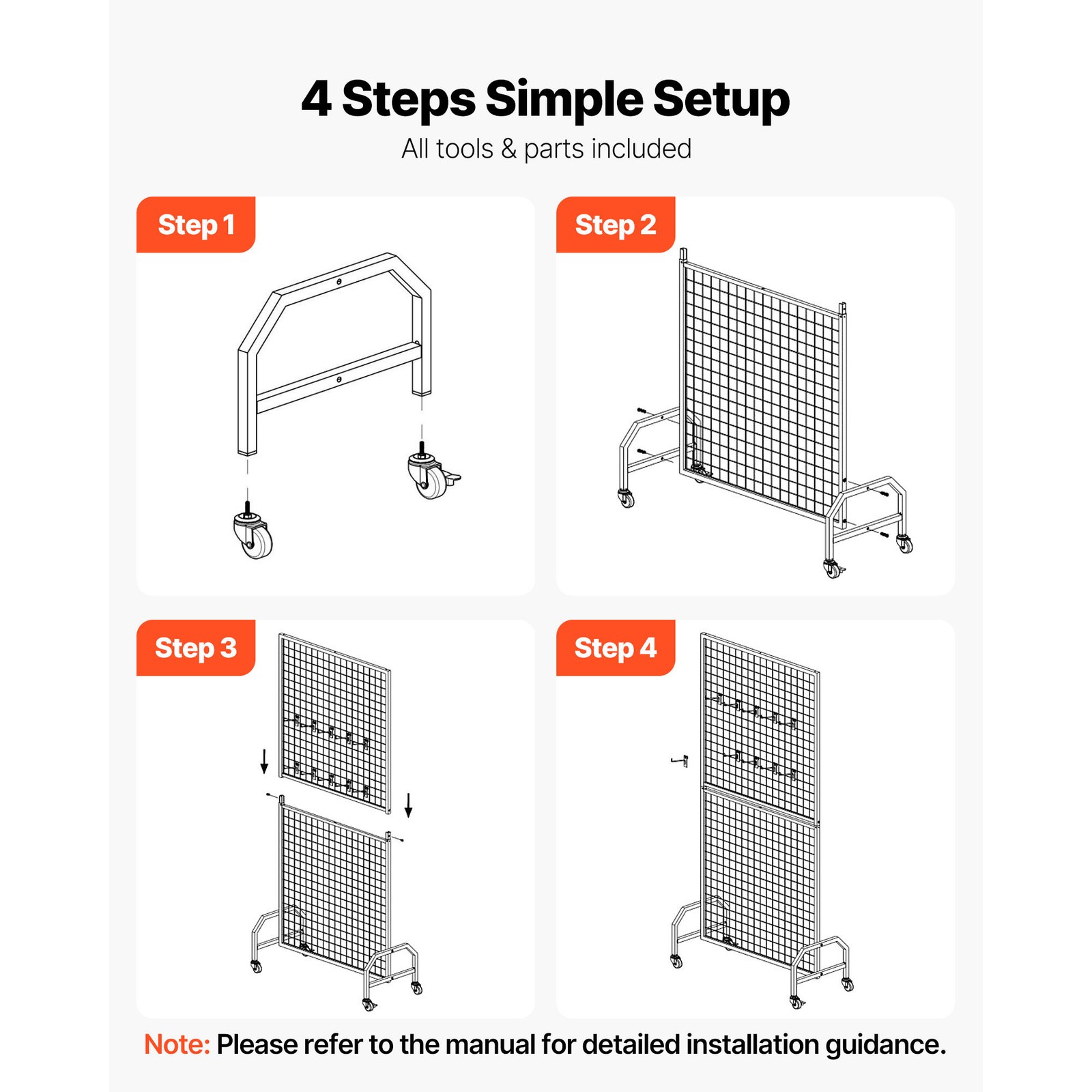 4 Steps Simple Setup

All tools & parts included

Step 1

Step 2

Step 3

Step 4

Note: Please refer to the manual for detailed installation guidance.