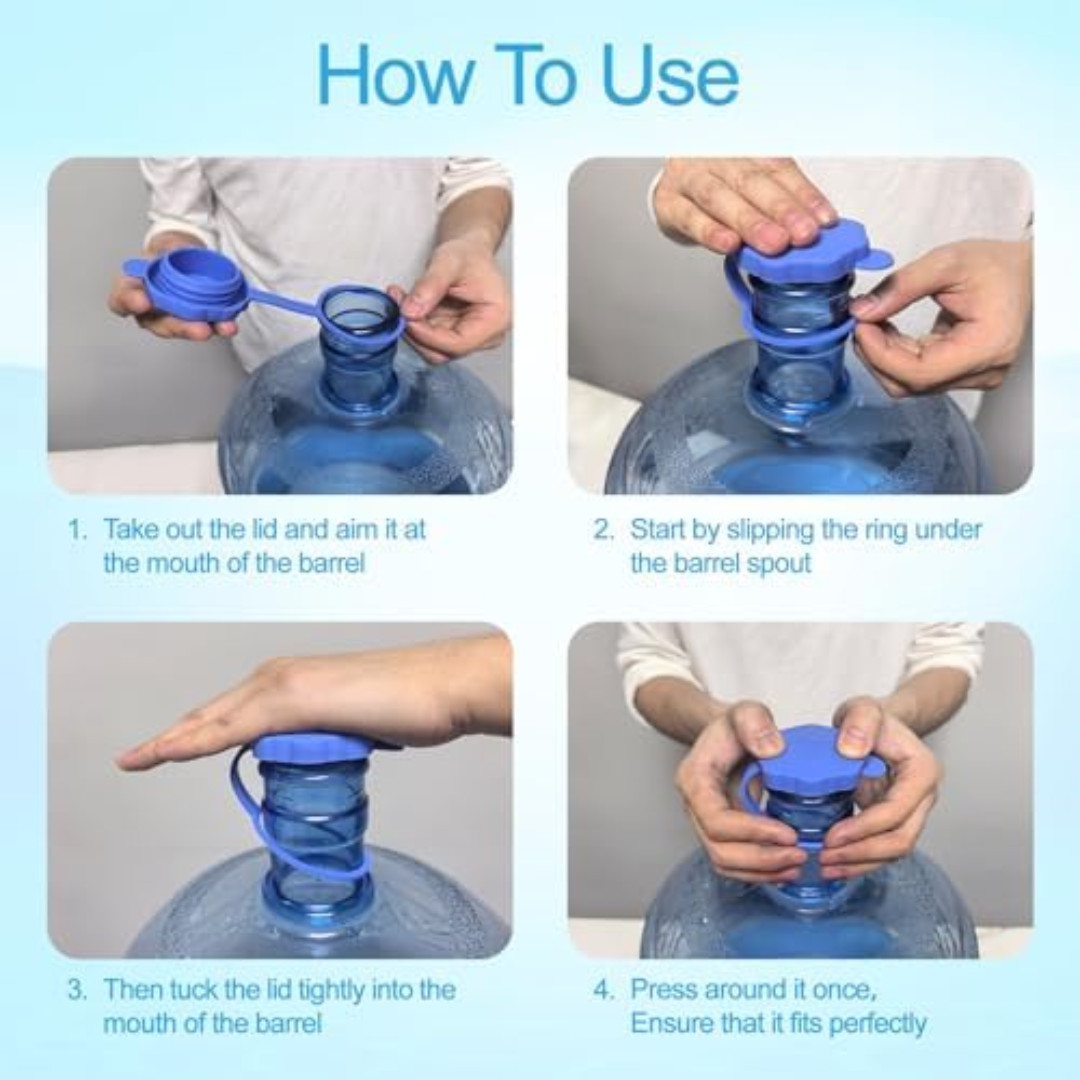 How To Use

1. Take out the lid and aim it at the mouth of the barrel

2. Start by slipping the ring under the barrel spout

3. Then tuck the lid tightly into the mouth of the barrel

4. Press around it once, Ensure that it fits perfectly