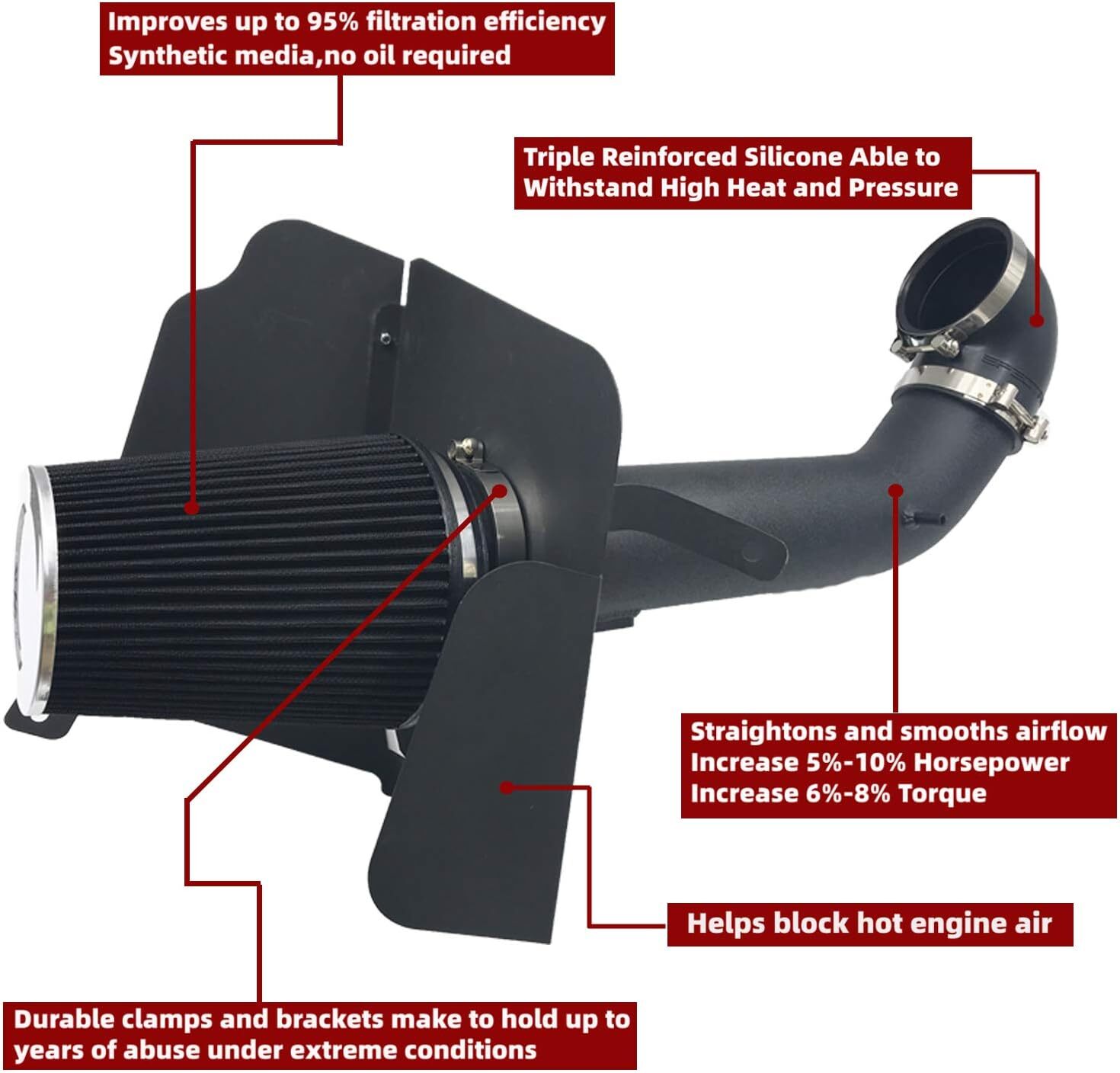 Improves up to 95% filtration efficiency
Synthetic media,no oil required

Triple Reinforced Silicone Able to
Withstand High Heat and Pressure

Straightons and smooths airflow
Increase 5%-10% Horsepower
Increase 6%-8% Torque

Helps block hot engine air

Durable clamps and brackets make to hold up to
years of abuse under extreme conditions