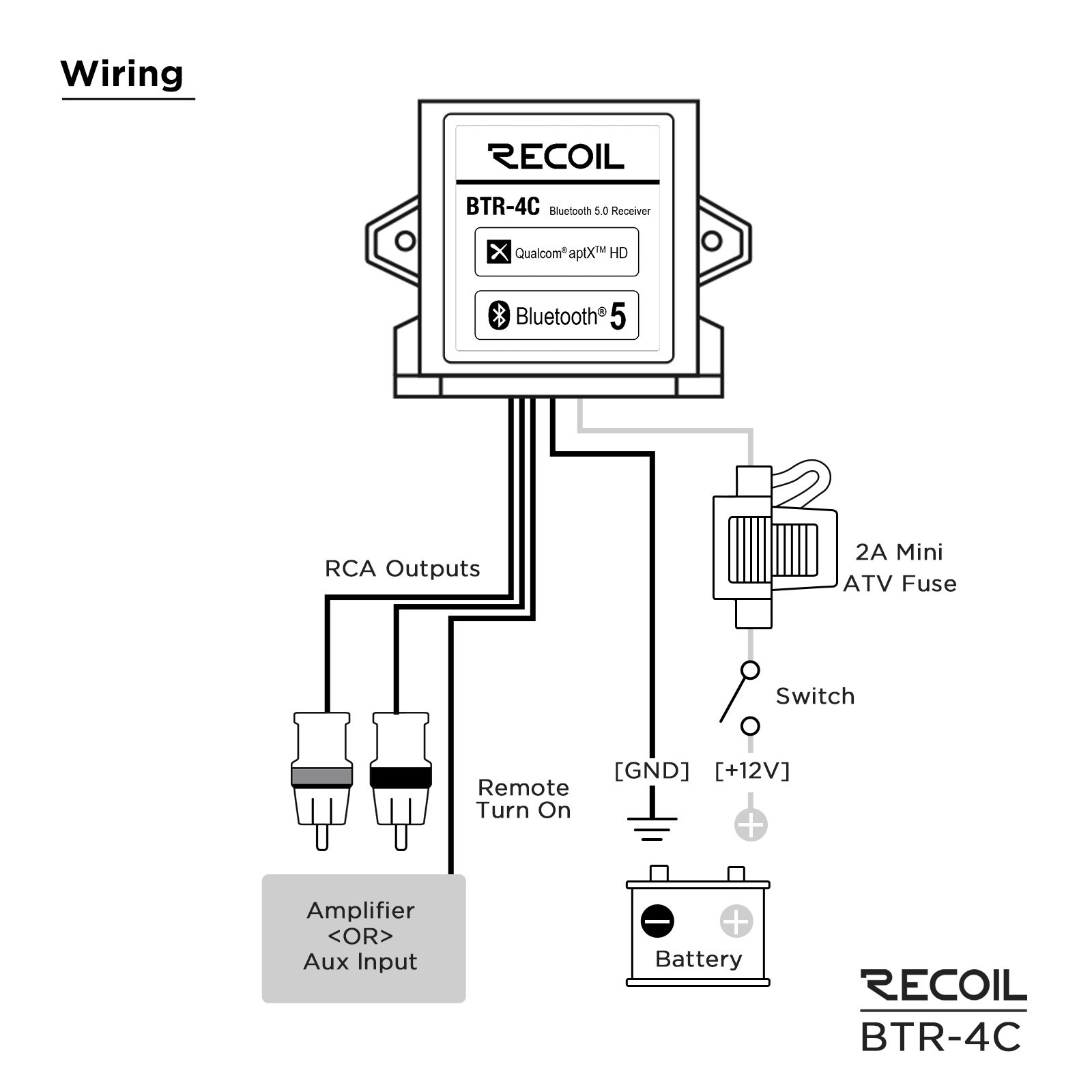 Wiring

RECOIL

BTR-4C Bluetooth 5.0 Receiver

Qualcom® aptX™ HD

Bluetooth® 5

RCA Outputs

2A Mini ATV Fuse

Switch

Remote Turn On

[GND]

[+12V]

Amplifier <OR> Aux Input

Battery

RECOIL
BTR-4C