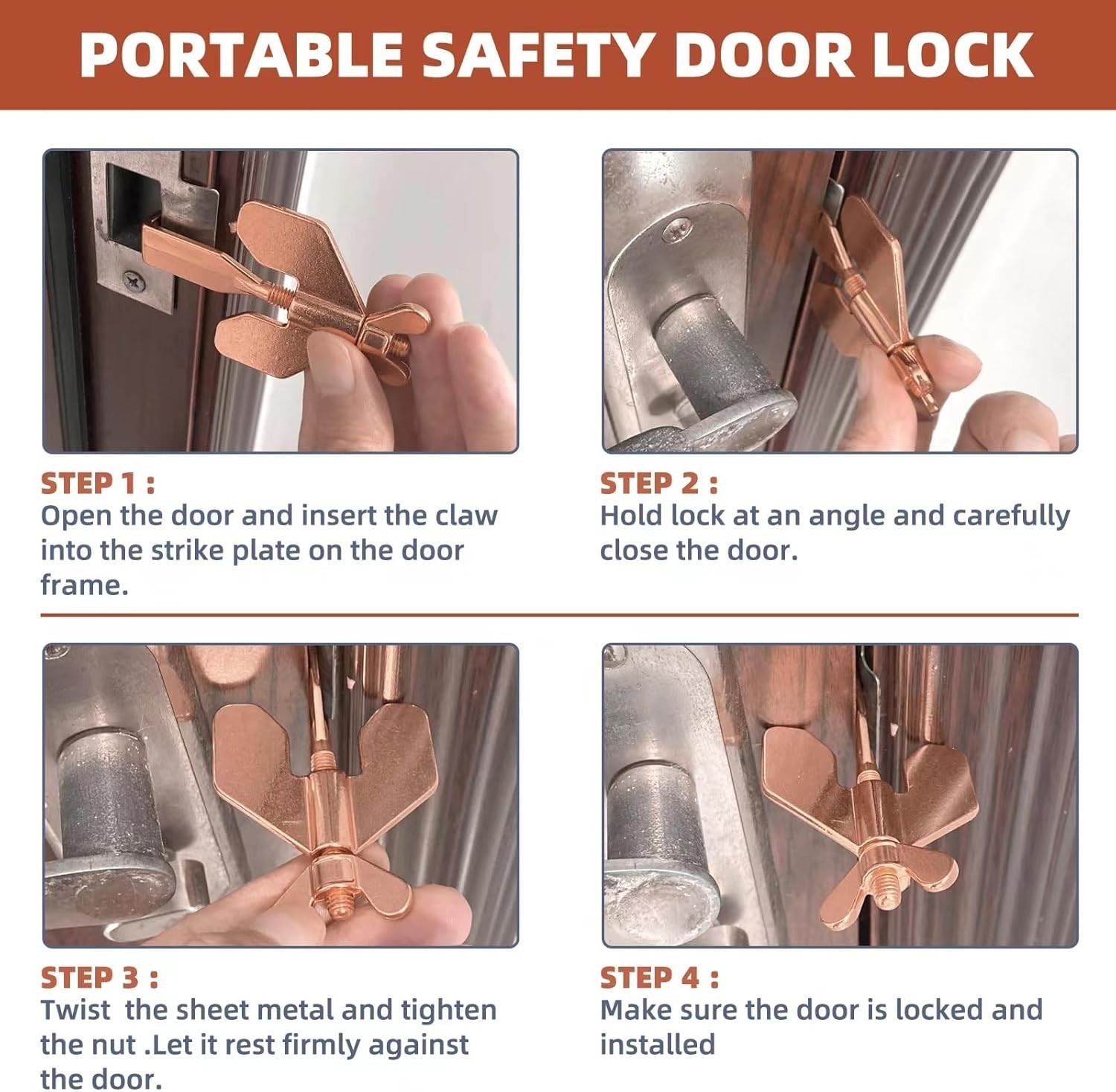 PORTABLE SAFETY DOOR LOCK

STEP 1 :
Open the door and insert the claw into the strike plate on the door frame.

STEP 2 :
Hold lock at an angle and carefully close the door.

STEP 3 :
Twist  the sheet metal and tighten the nut .Let it rest firmly against the door.

STEP 4 :
Make sure the door is locked and installed