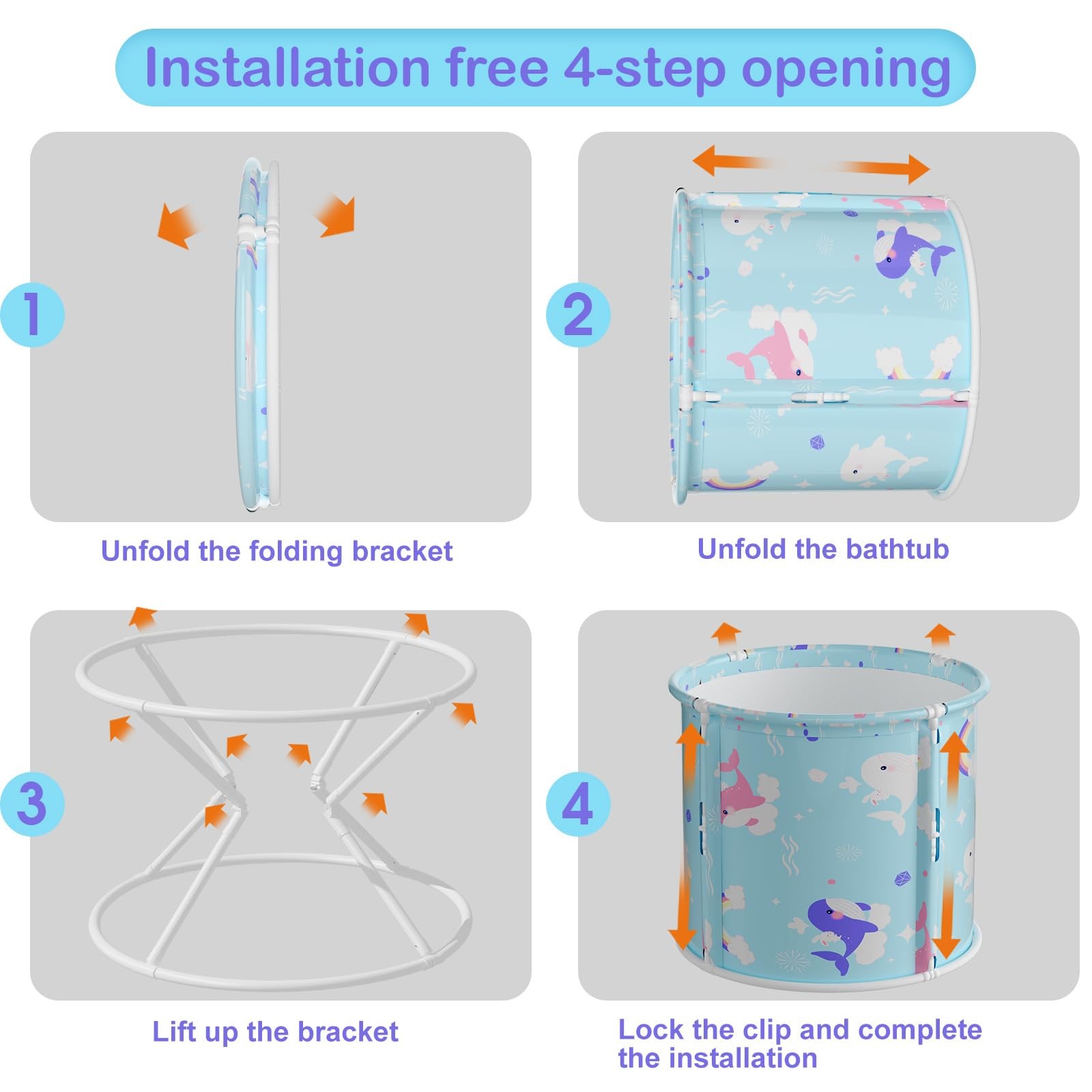 Installation free 4-step opening

1

Unfold the folding bracket

2

Unfold the bathtub

3

Lift up the bracket

4

Lock the clip and complete the installation