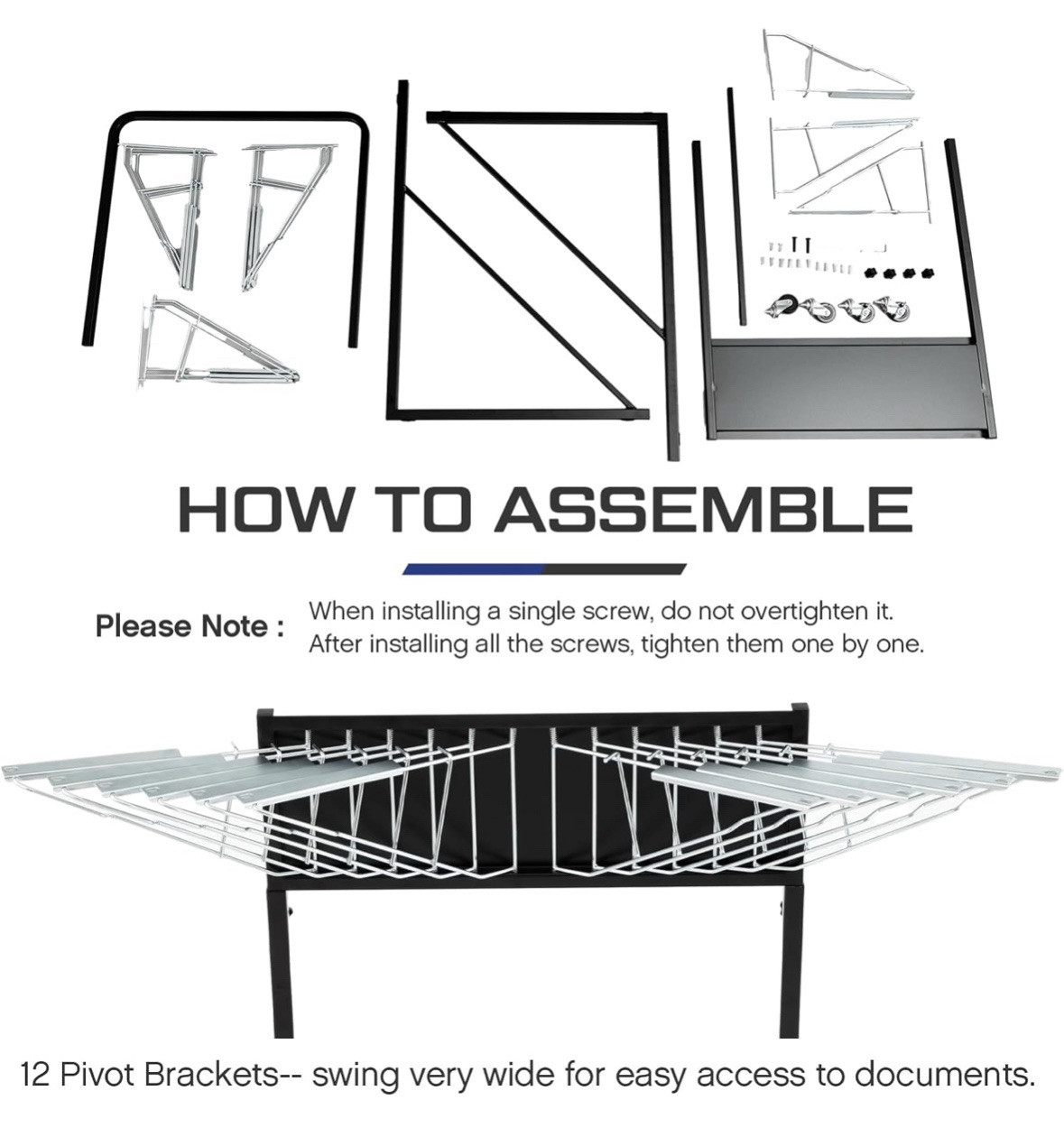 HOW TO ASSEMBLE

Please Note : When installing a single screw, do not overtighten it. After installing all the screws, tighten them one by one.

12 Pivot Brackets-- swing very wide for easy access to documents.