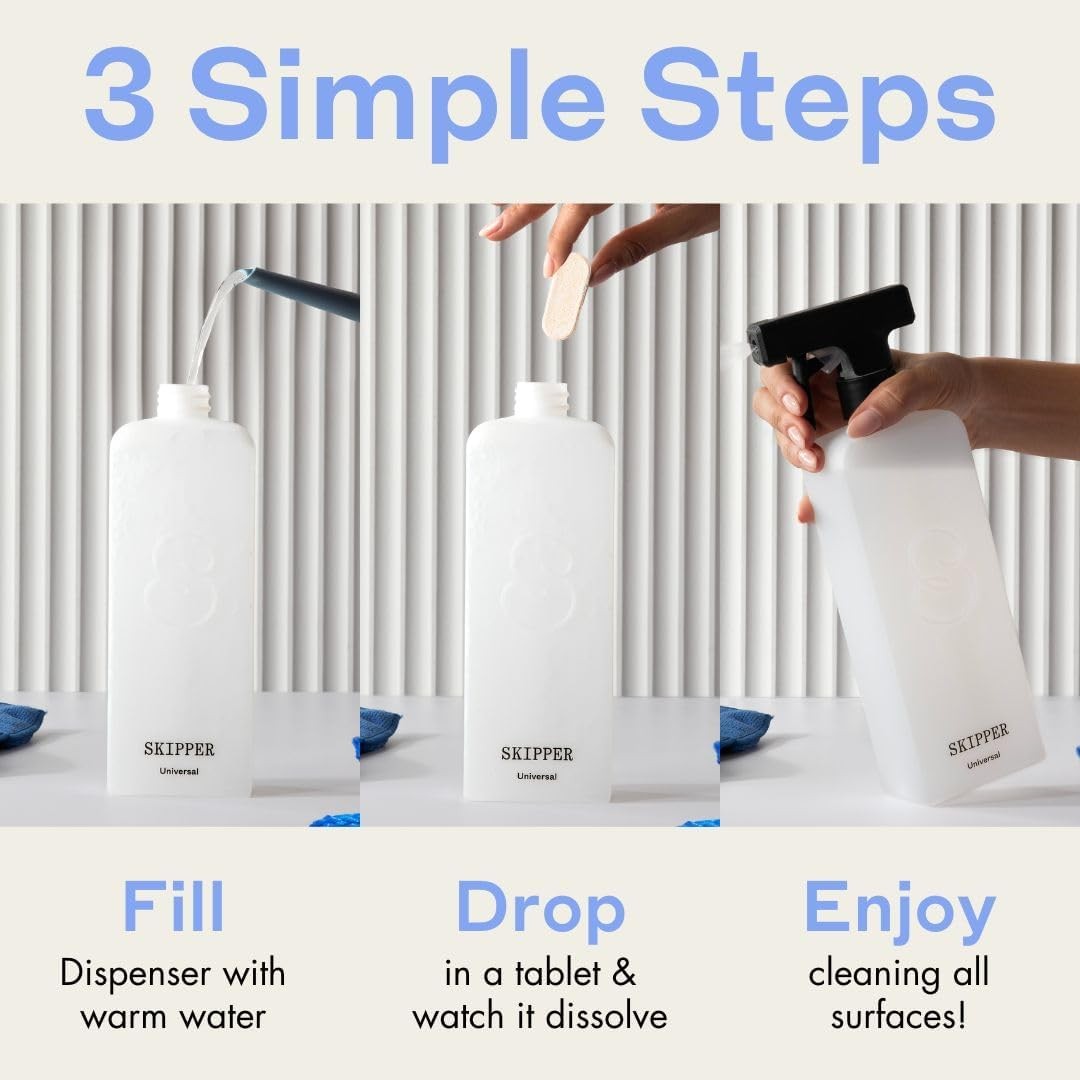 3 Simple Steps

SKIPPER
Universal

SKIPPER
Universal

SKIPPER
Universal

Fill
Dispenser with warm water

Drop
in a tablet & watch it dissolve

Enjoy
cleaning all surfaces!