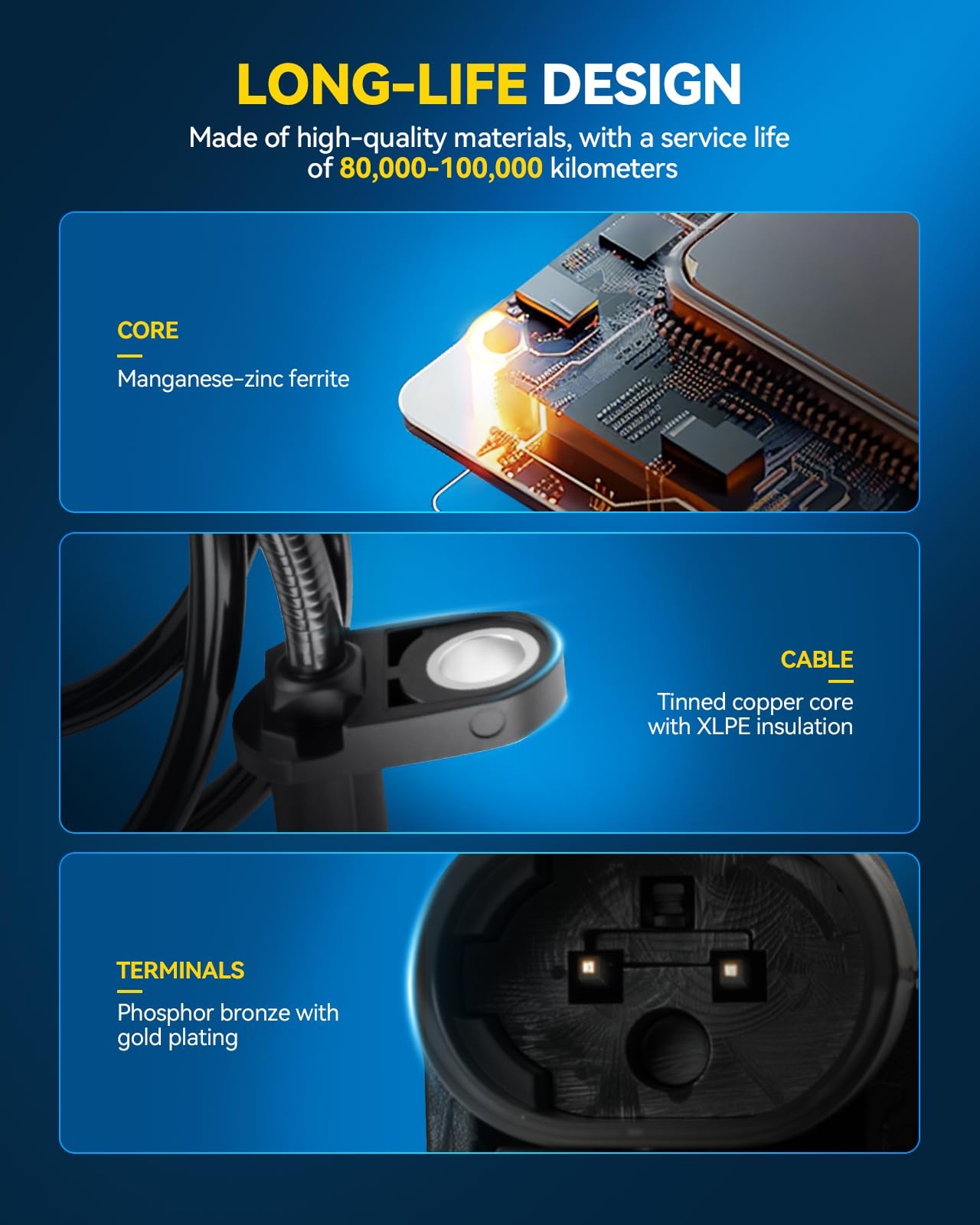 LONG-LIFE DESIGN

Made of high-quality materials, with a service life of 80,000-100,000 kilometers

CORE

Manganese-zinc ferrite

CABLE

Tinned copper core with XLPE insulation

TERMINALS

Phosphor bronze with gold plating