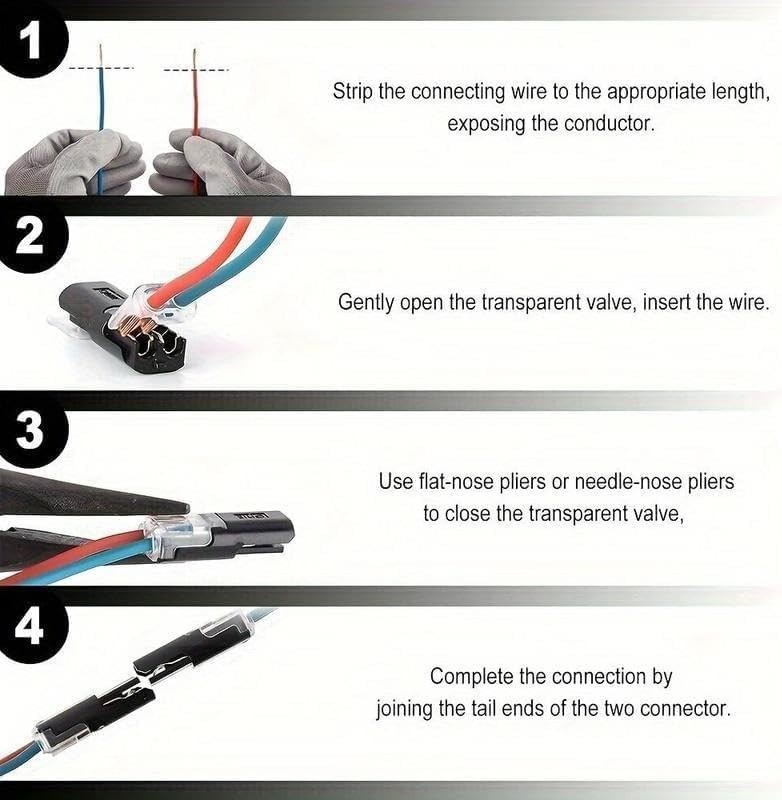 1

Strip the connecting wire to the appropriate length, exposing the conductor.

2

Gently open the transparent valve, insert the wire.

3

Use flat-nose pliers or needle-nose pliers to close the transparent valve,

4

Complete the connection by joining the tail ends of the two connector.