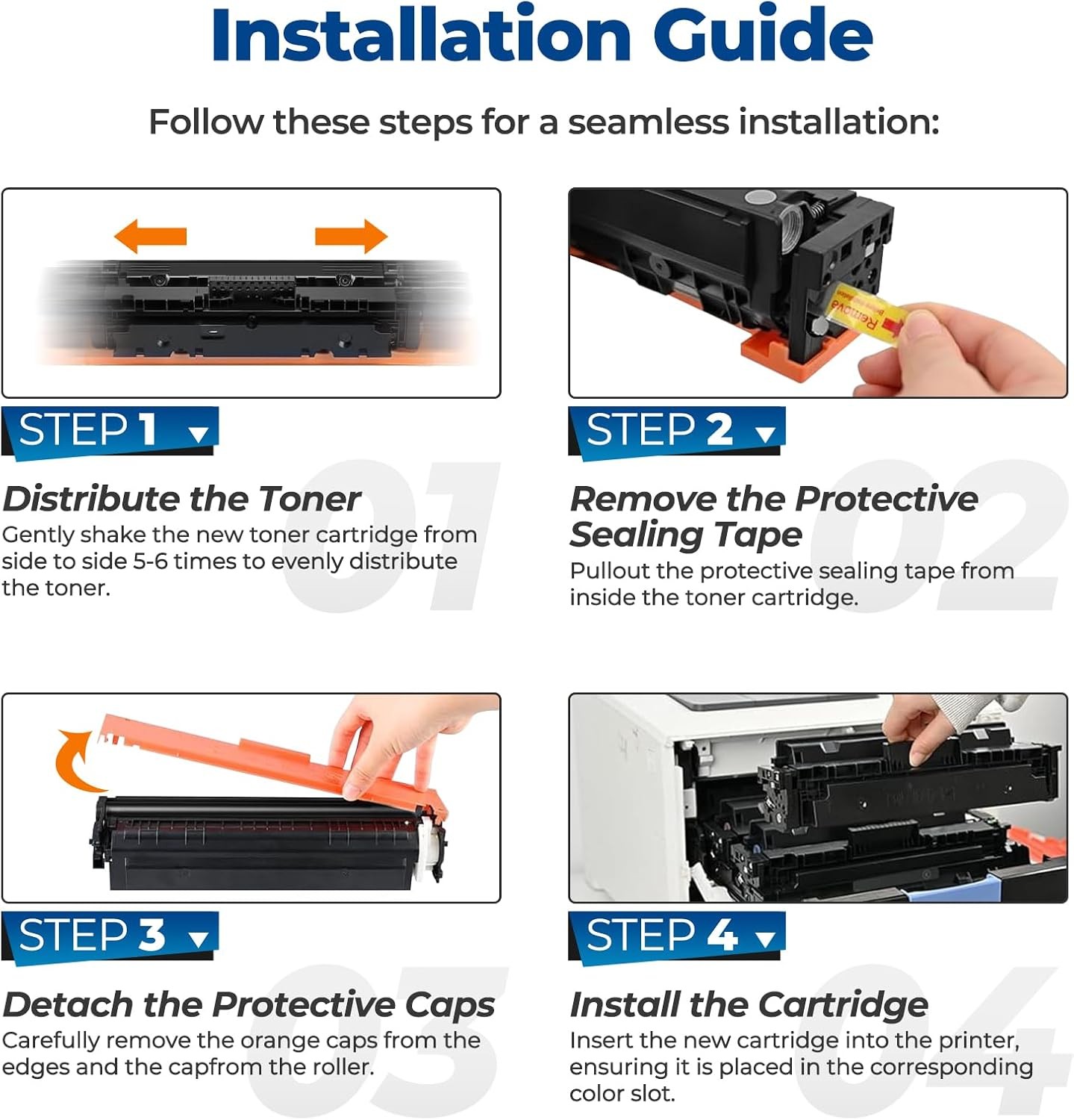 Installation Guide

Follow these steps for a seamless installation:

Remove

STEP 1

01

Distribute the Toner

Gently shake the new toner cartridge from side to side 5-6 times to evenly distribute the toner.

STEP 2

02

Remove the Protective Sealing Tape

Pullout the protective sealing tape from inside the toner cartridge.

STEP 3

03

Detach the Protective Caps

Carefully remove the orange caps from the edges and the capfrom the roller.

STEP 4

04

Install the Cartridge

Insert the new cartridge into the printer, ensuring it is placed in the corresponding color slot.