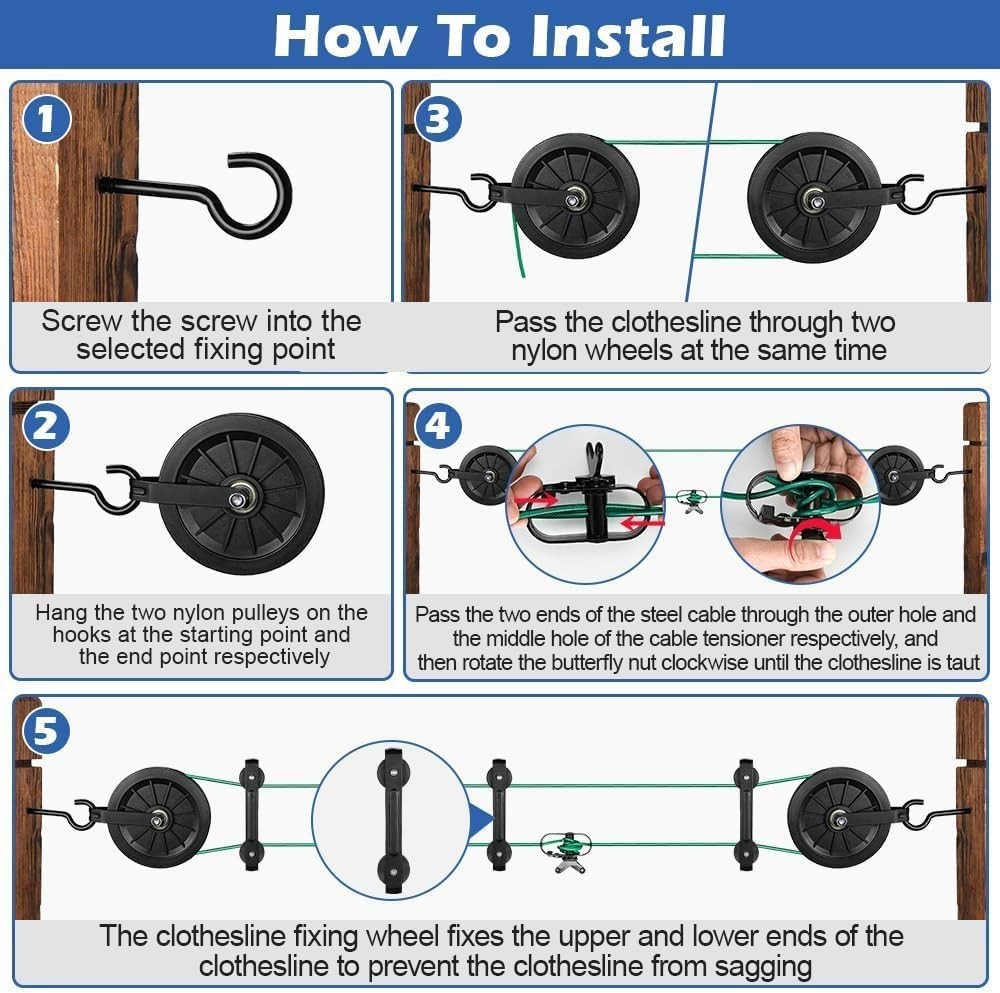 How To Install

1

Screw the screw into the selected fixing point

3

Pass the clothesline through two nylon wheels at the same time

2

Hang the two nylon pulleys on the hooks at the starting point and the end point respectively

4

Pass the two ends of the steel cable through the outer hole and the middle hole of the cable tensioner respectively, and then rotate the butterfly nut clockwise until the clothesline is taut

5

The clothesline fixing wheel fixes the upper and lower ends of the clothesline to prevent the clothesline from sagging