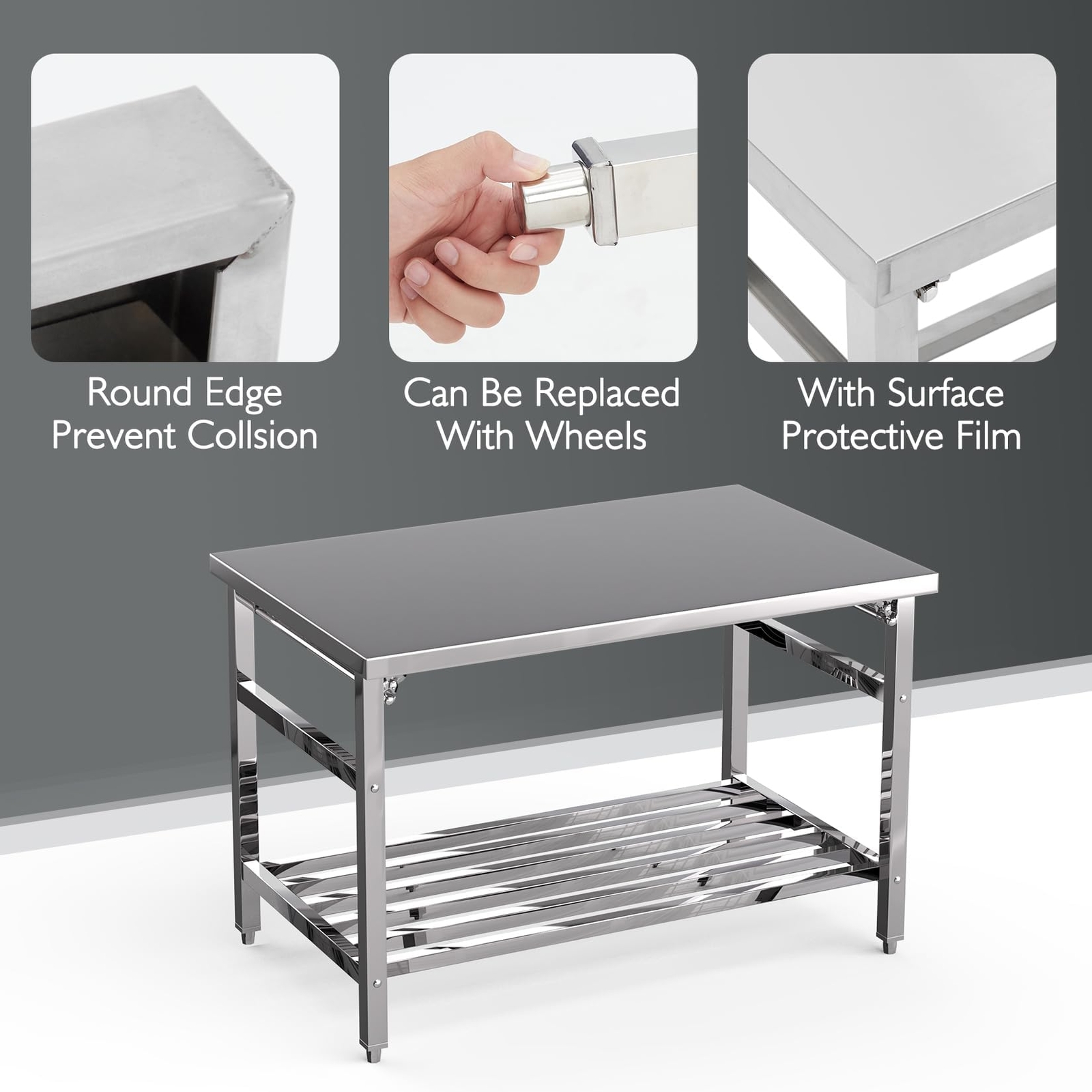 Round Edge
Prevent Collsion

Can Be Replaced
With Wheels

With Surface
Protective Film