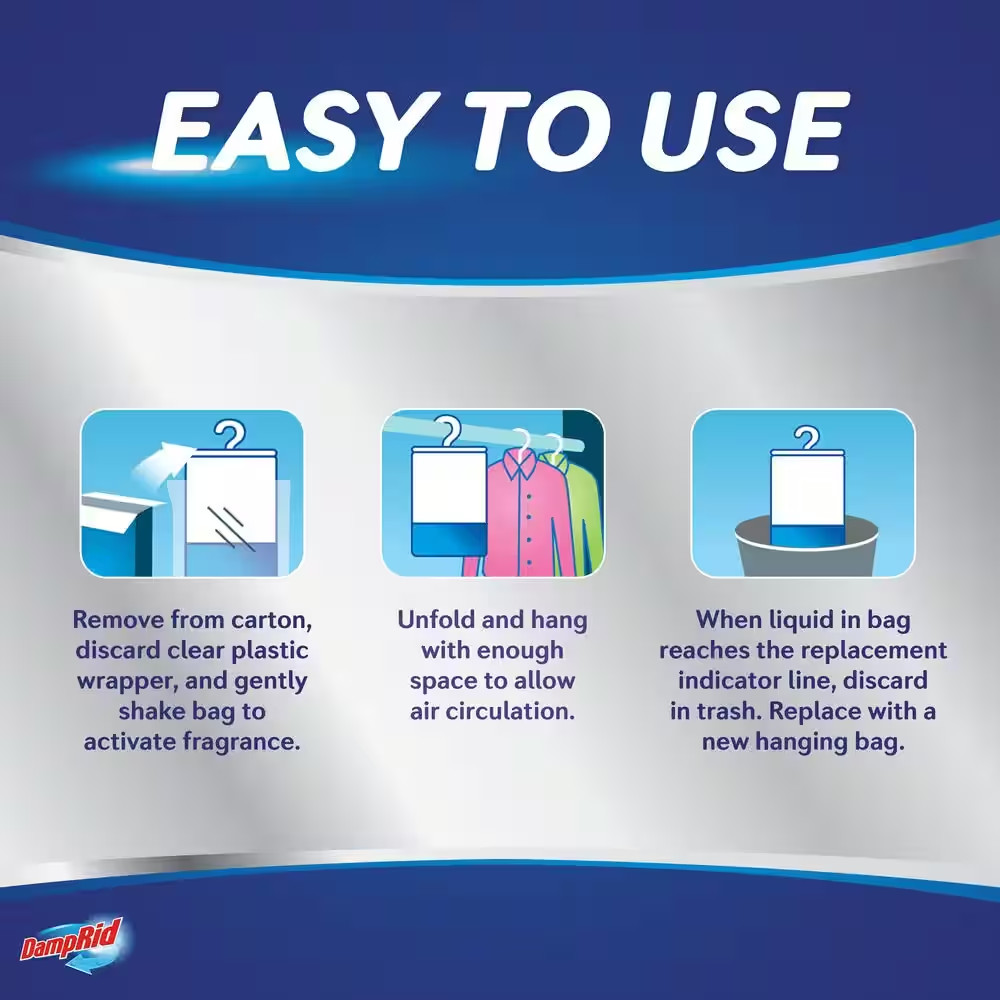 EASY TO USE

Remove from carton, discard clear plastic wrapper, and gently shake bag to activate fragrance.

Unfold and hang with enough space to allow air circulation.

When liquid in bag reaches the replacement indicator line, discard in trash. Replace with a new hanging bag.

DampRid