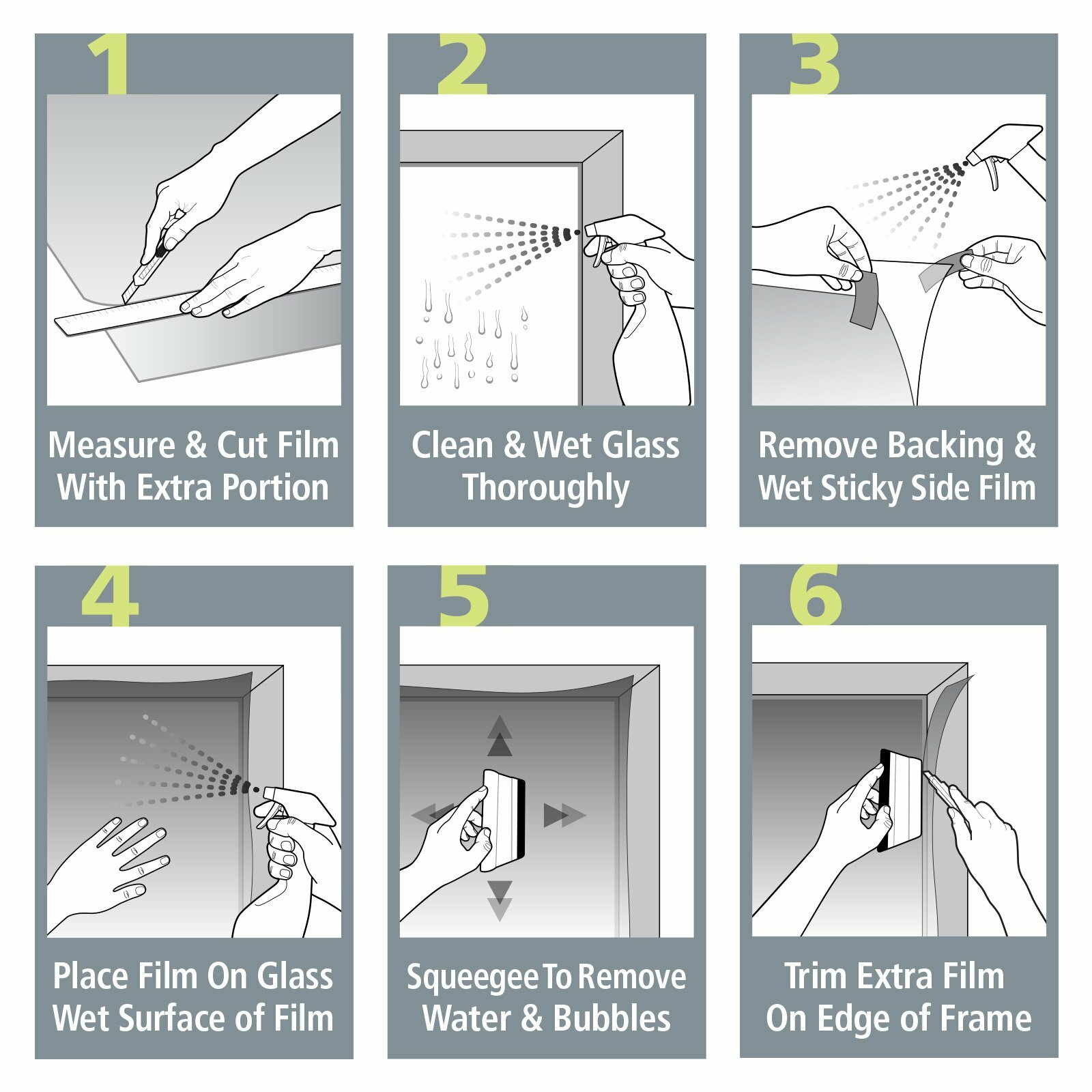 1

Measure & Cut Film With Extra Portion

2

Clean & Wet Glass Thoroughly

3

Remove Backing & Wet Sticky Side Film

4

Place Film On Glass Wet Surface of Film

5

Squeegee To Remove Water & Bubbles

6

Trim Extra Film On Edge of Frame