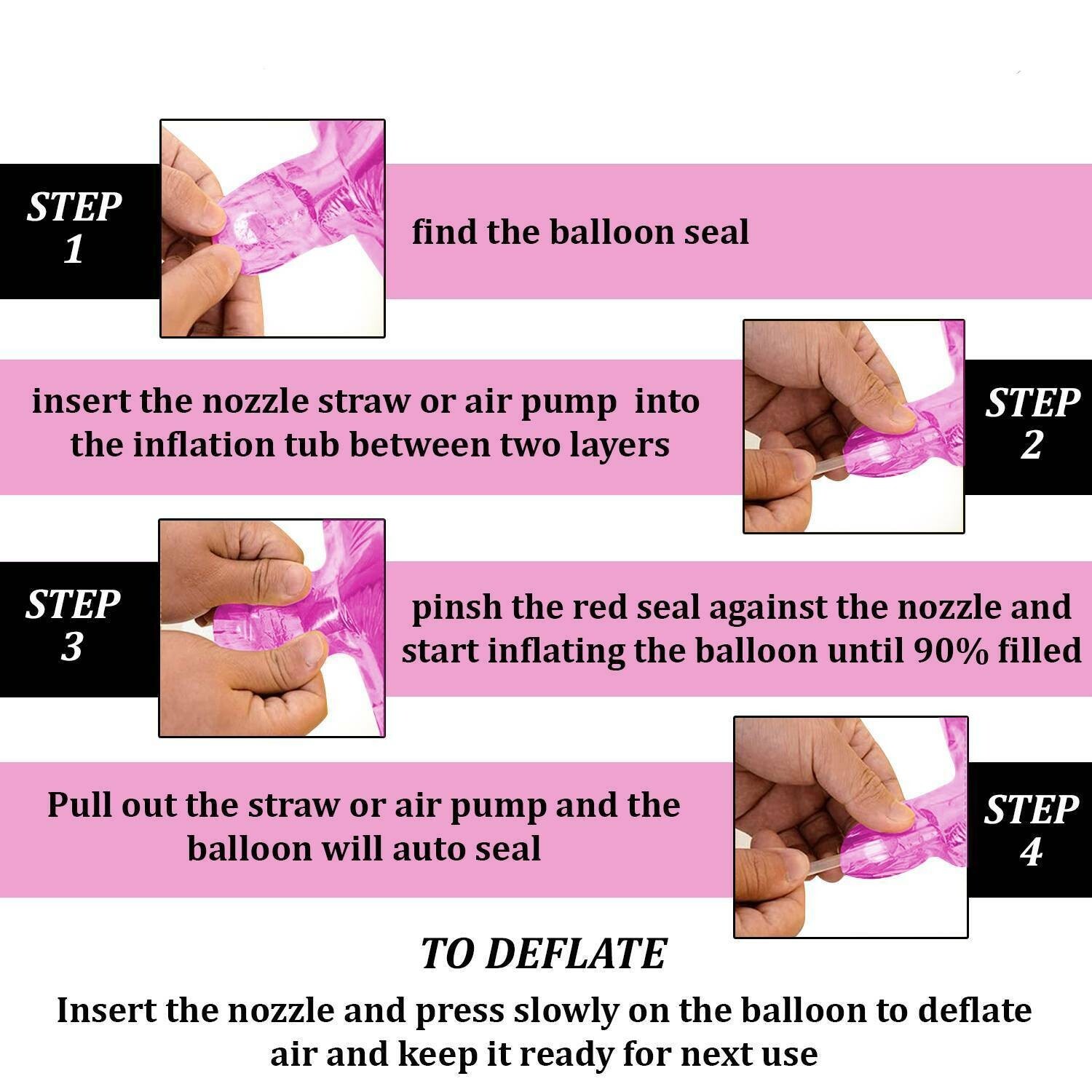 STEP 1

find the balloon seal

insert the nozzle straw or air pump into the inflation tub between two layers

STEP 2

STEP 3

pinsh the red seal against the nozzle and start inflating the balloon until 90% filled

Pull out the straw or air pump and the balloon will auto seal

STEP 4

TO DEFLATE

Insert the nozzle and press slowly on the balloon to deflate air and keep it ready for next use