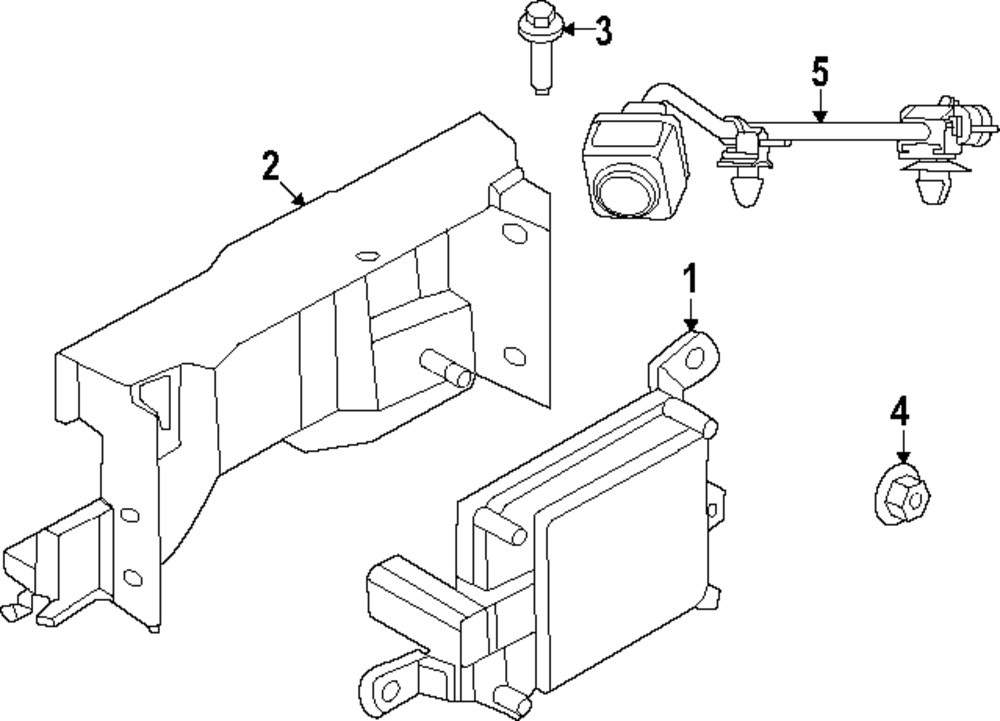 3
5
2
1
4