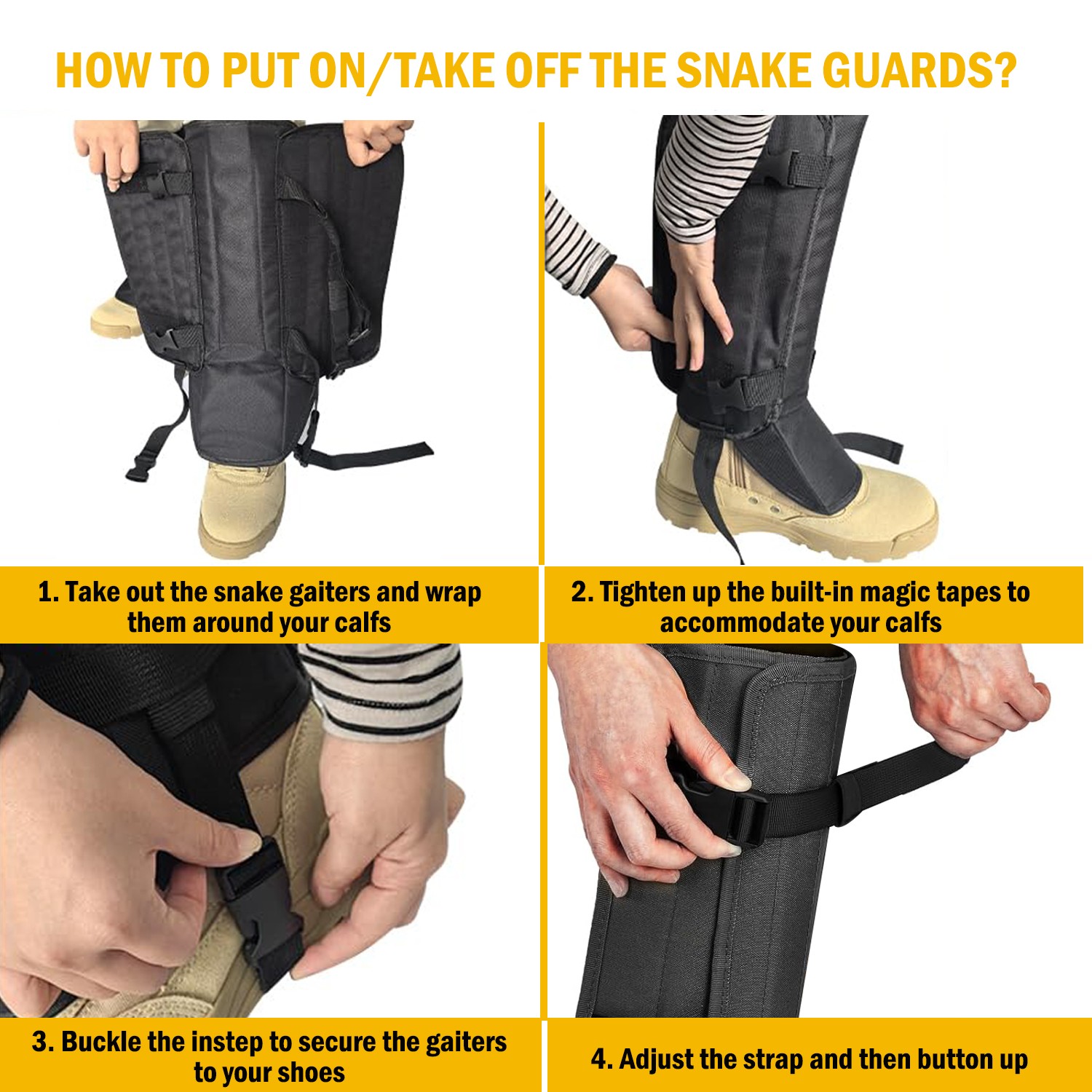 HOW TO PUT ON/TAKE OFF THE SNAKE GUARDS?

1. Take out the snake gaiters and wrap them around your calfs

2. Tighten up the built-in magic tapes to accommodate your calfs

3. Buckle the instep to secure the gaiters to your shoes

4. Adjust the strap and then button up