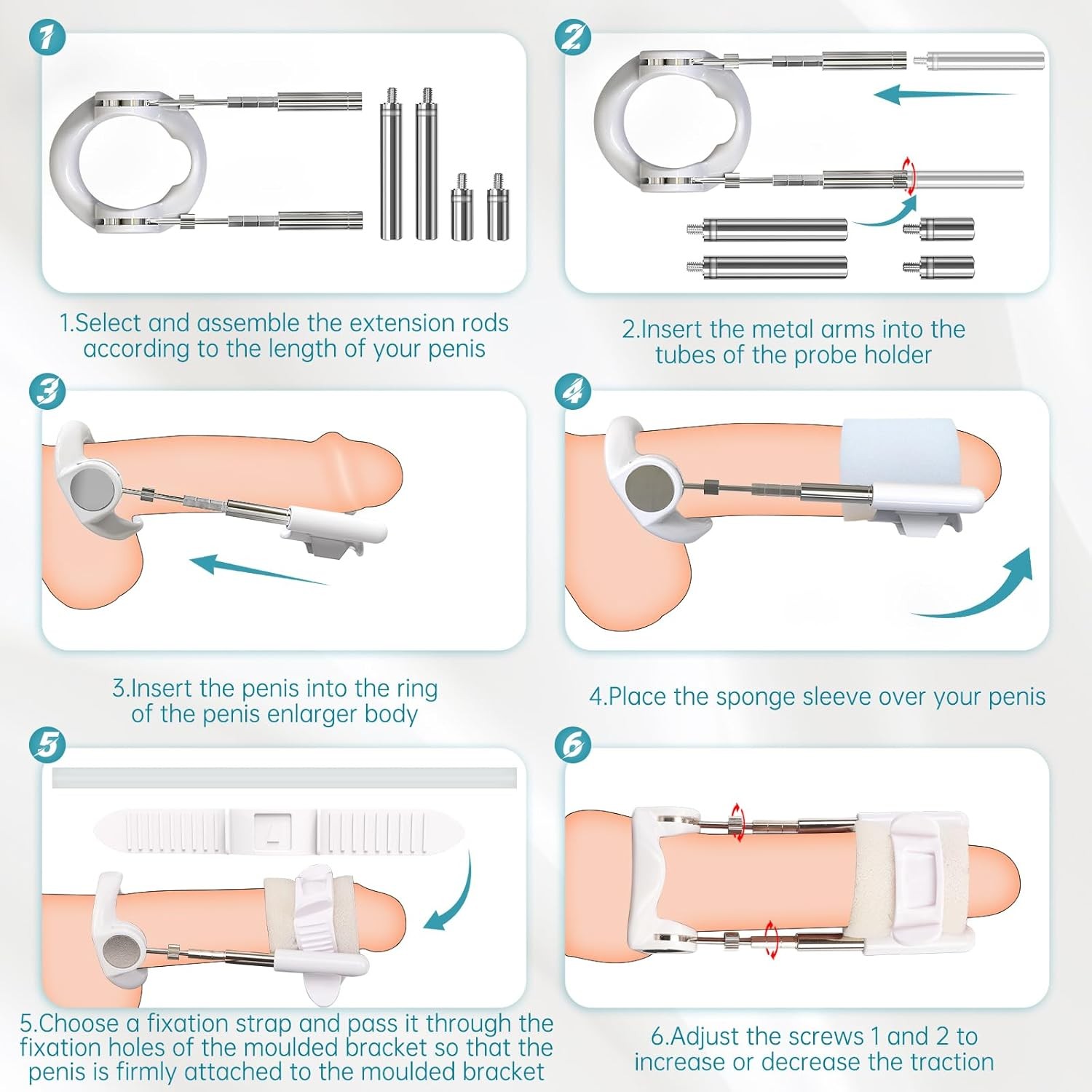 1

1.Select and assemble the extension rods according to the length of your penis

2

2.Insert the metal arms into the tubes of the probe holder

3

3.Insert the penis into the ring of the penis enlarger body

4

4.Place the sponge sleeve over your penis

5

5.Choose a fixation strap and pass it through the fixation holes of the moulded bracket so that the penis is firmly attached to the moulded bracket

6

6.Adjust the screws 1 and 2 to increase or decrease the traction