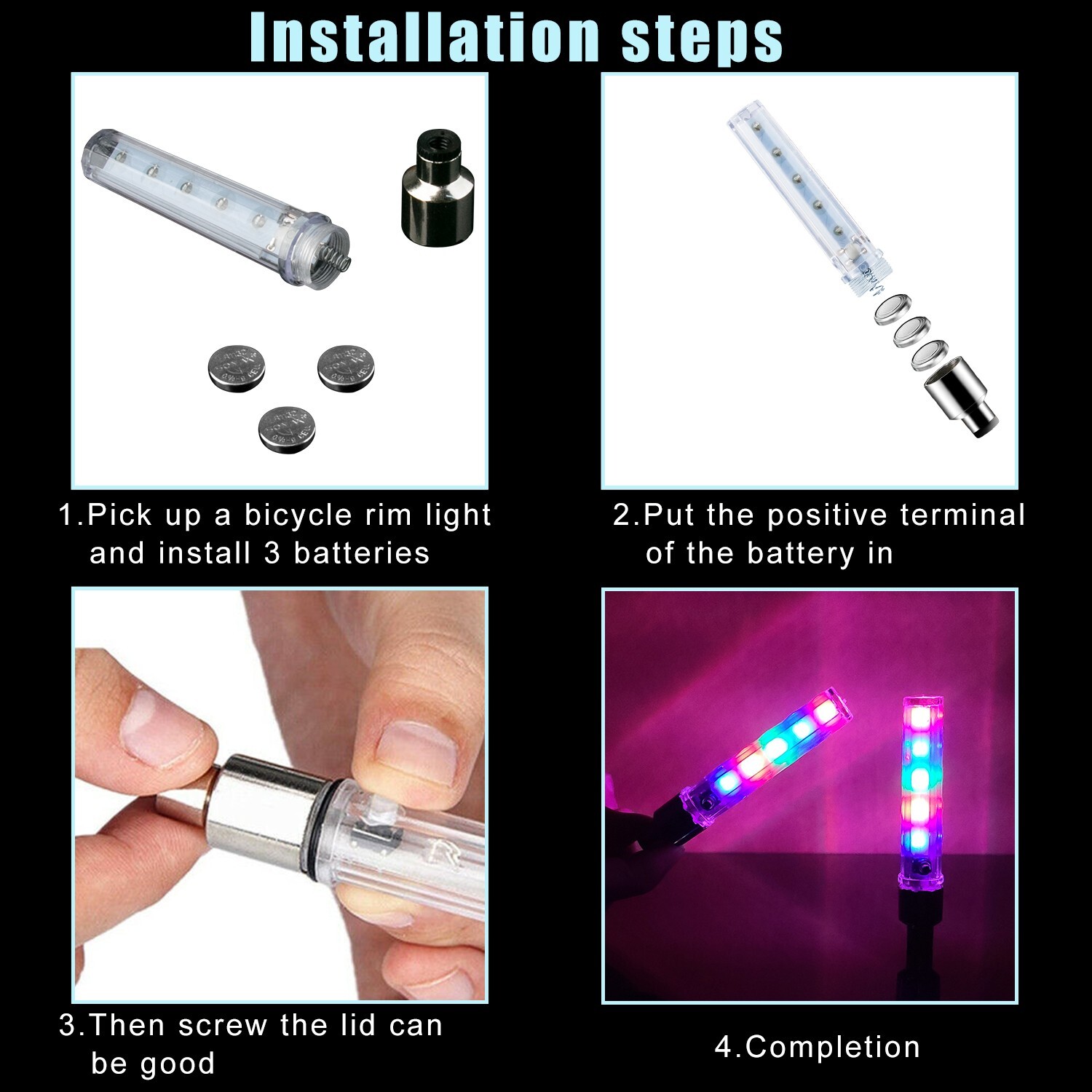 Installation steps

1.Pick up a bicycle rim light and install 3 batteries

2.Put the positive terminal of the battery in

3.Then screw the lid can be good

4.Completion