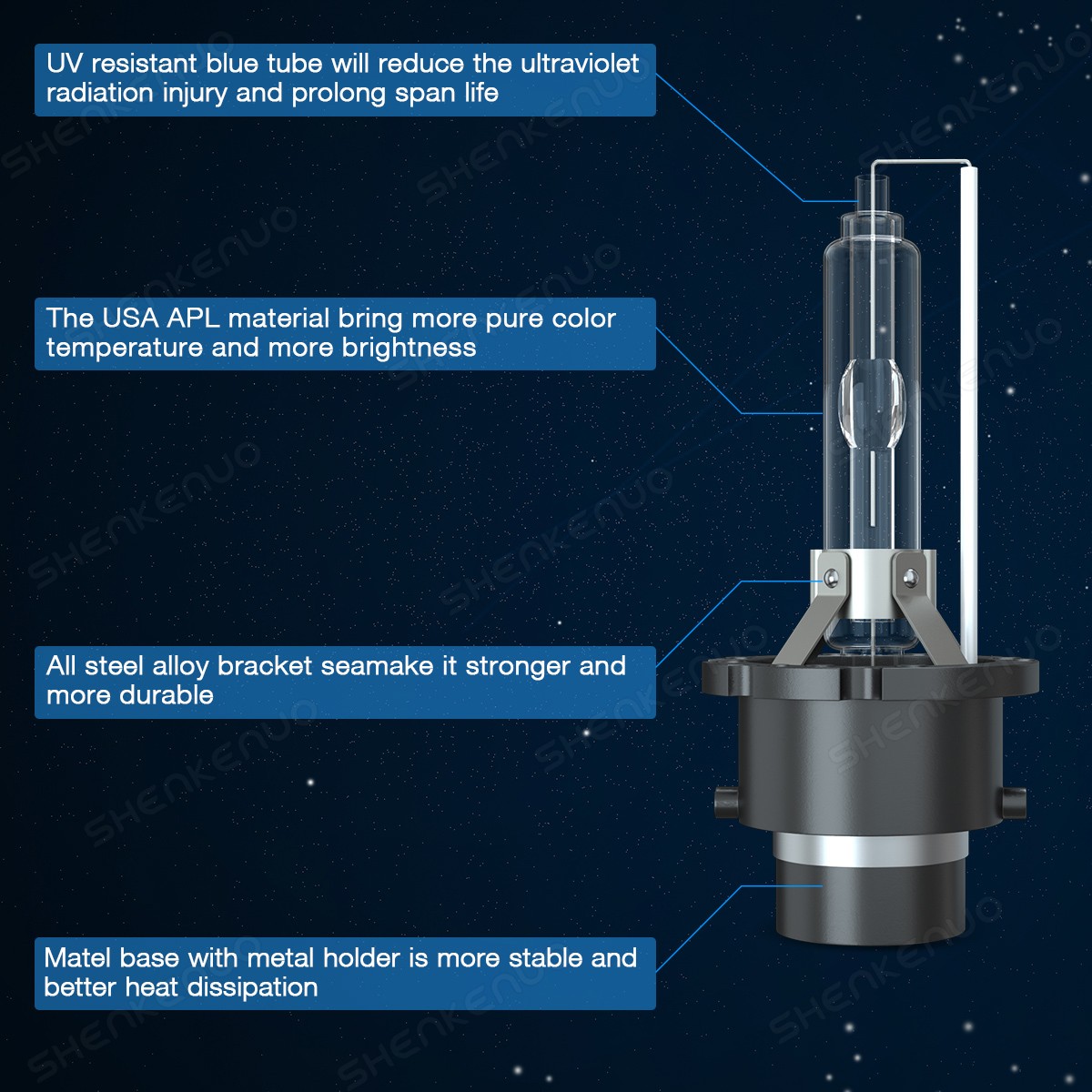 UV resistant blue tube will reduce the ultraviolet radiation injury and prolong span life

The USA APL material bring more pure color temperature and more brightness

All steel alloy bracket seamake it stronger and more durable

Matel base with metal holder is more stable and better heat dissipation

SHENKENUO