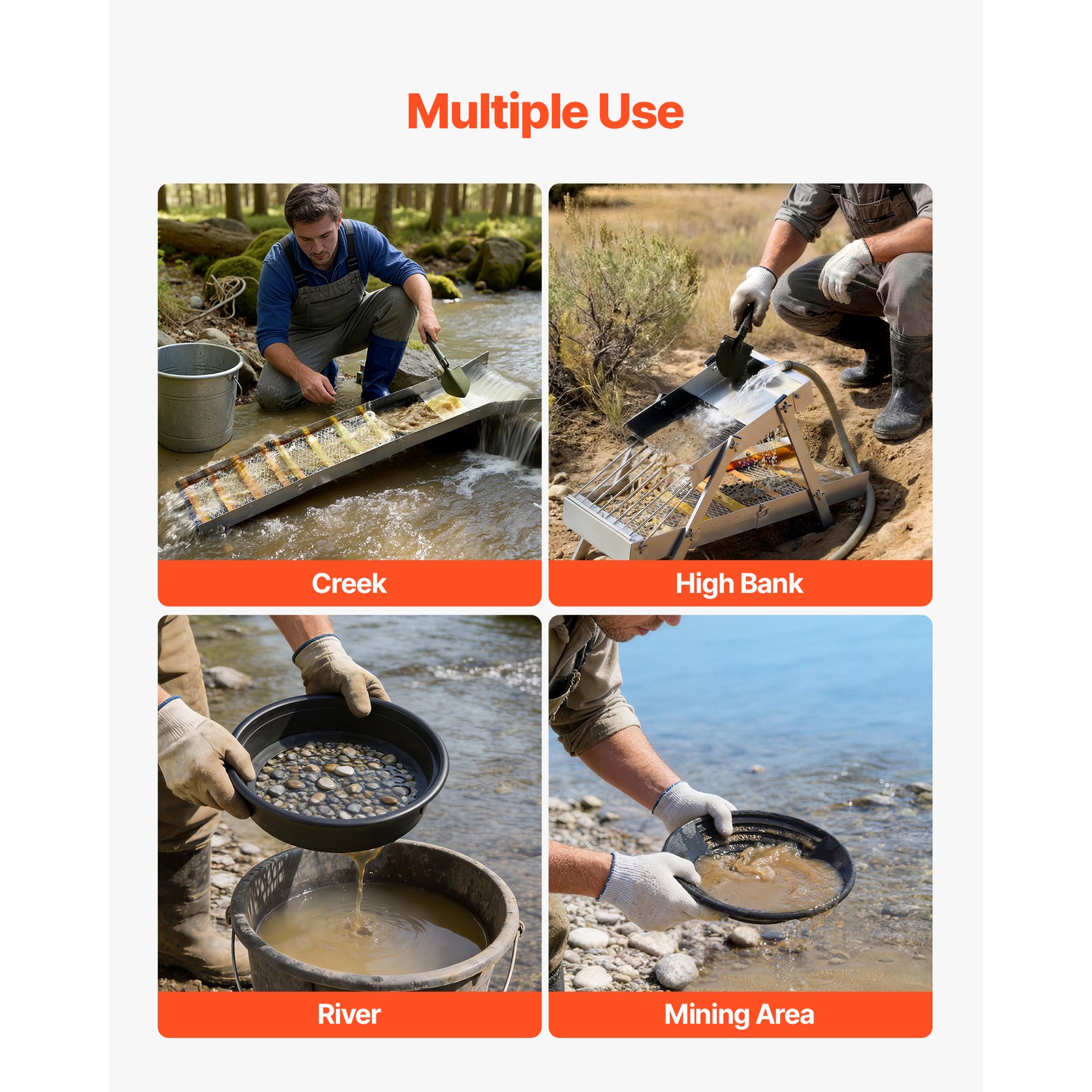 Multiple Use

Creek

High Bank

River

Mining Area