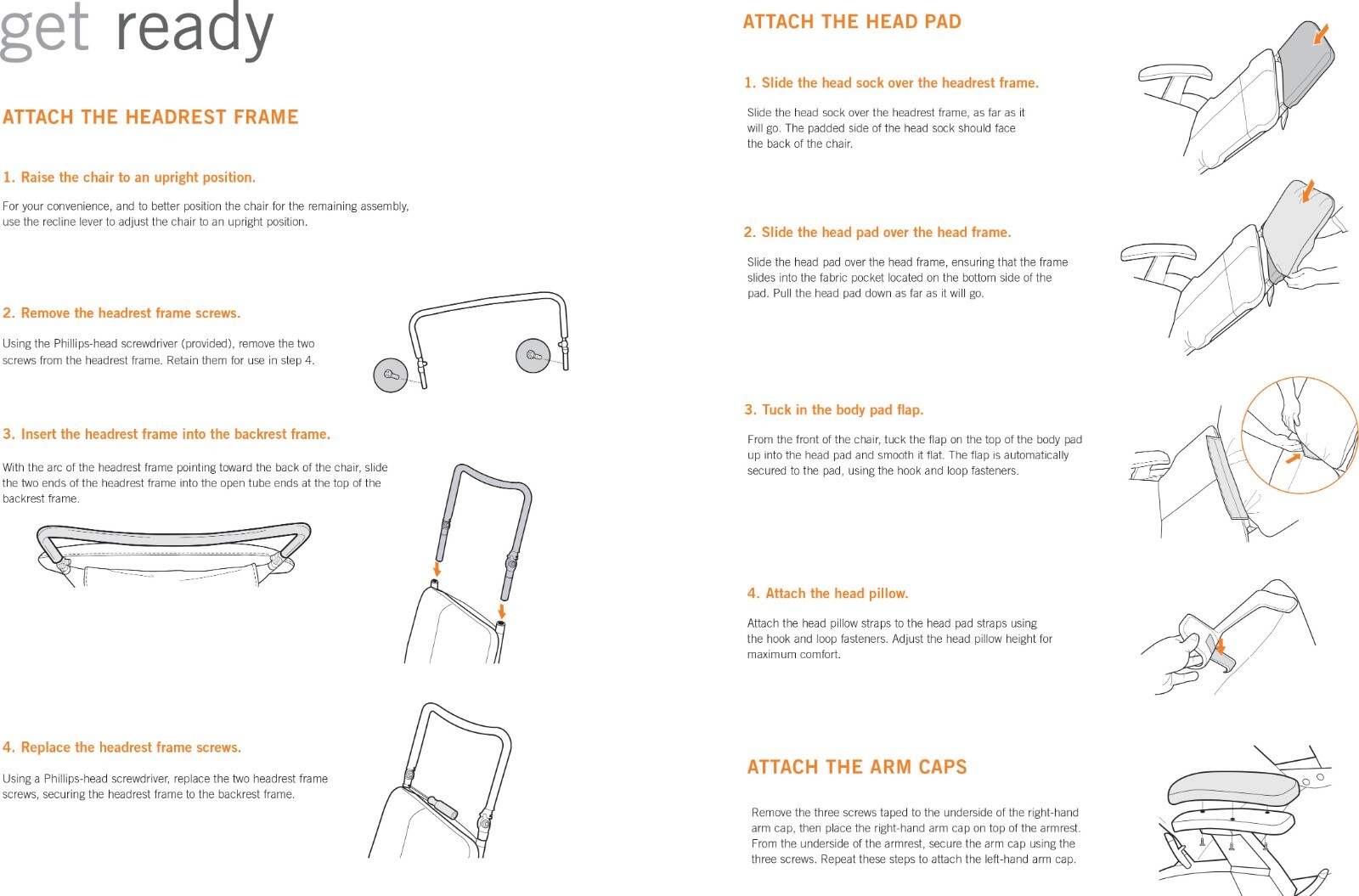 get ready

ATTACH THE HEADREST FRAME

1. Raise the chair to an upright position.

For your convenience, and to better position the chair for the remaining assembly, use the recline lever to adjust the chair to an upright position.

2. Remove the headrest frame screws.

Using the Phillips-head screwdriver (provided), remove the two screws from the headrest frame. Retain them for use in step 4.

3. Insert the headrest frame into the backrest frame.

With the arc of the headrest frame pointing toward the back of the chair, slide the two ends of the headrest frame into the open tube ends at the top of the backrest frame.

4. Replace the headrest frame screws.

Using a Phillips-head screwdriver, replace the two headrest frame screws, securing the headrest frame to the backrest frame.

ATTACH THE HEAD PAD

1. Slide the head sock over the headrest frame.

Slide the head sock over the headrest frame, as far as it will go. The padded side of the head sock should face the back of the chair.

2. Slide the head pad over the head frame.

Slide the head pad over the head frame, ensuring that the frame slides into the fabric pocket located on the bottom side of the pad. Pull the head pad down as far as it will go.

3. Tuck in the body pad flap.

From the front of the chair, tuck the flap on the top of the body pad up into the head pad and smooth it flat. The flap is automatically secured to the pad, using the hook and loop fasteners.

4. Attach the head pillow.

Attach the head pillow straps to the head pad straps using the hook and loop fasteners. Adjust the head pillow height for maximum comfort.

ATTACH THE ARM CAPS

Remove the three screws taped to the underside of the right-hand arm cap, then place the right-hand arm cap on top of the armrest. From the underside of the armrest, secure the arm cap using the three screws. Repeat these steps to attach the left-hand arm cap.