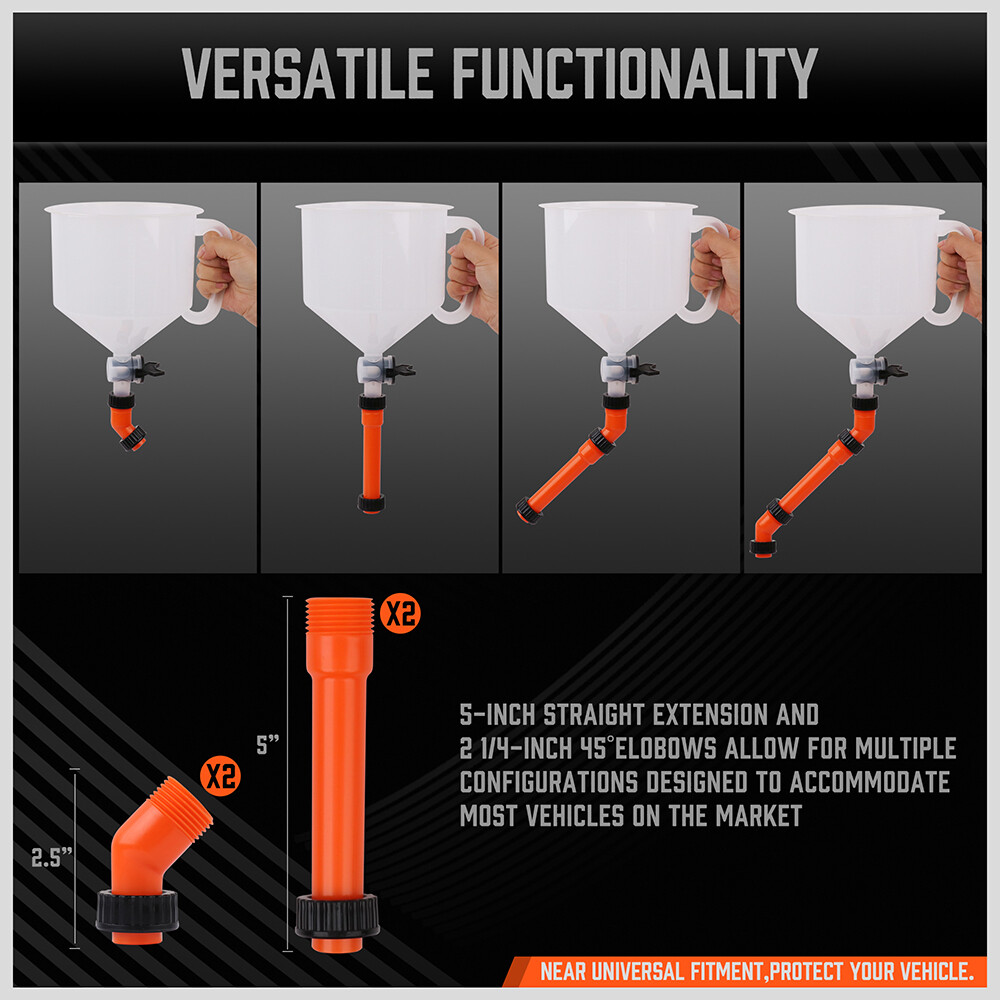 VERSATILE FUNCTIONALITY

X2

5"

X2

2.5"

5-INCH STRAIGHT EXTENSION AND 2 1/4-INCH 45°ELOBOWS ALLOW FOR MULTIPLE CONFIGURATIONS DESIGNED TO ACCOMMODATE MOST VEHICLES ON THE MARKET

NEAR UNIVERSAL FITMENT,PROTECT YOUR VEHICLE.