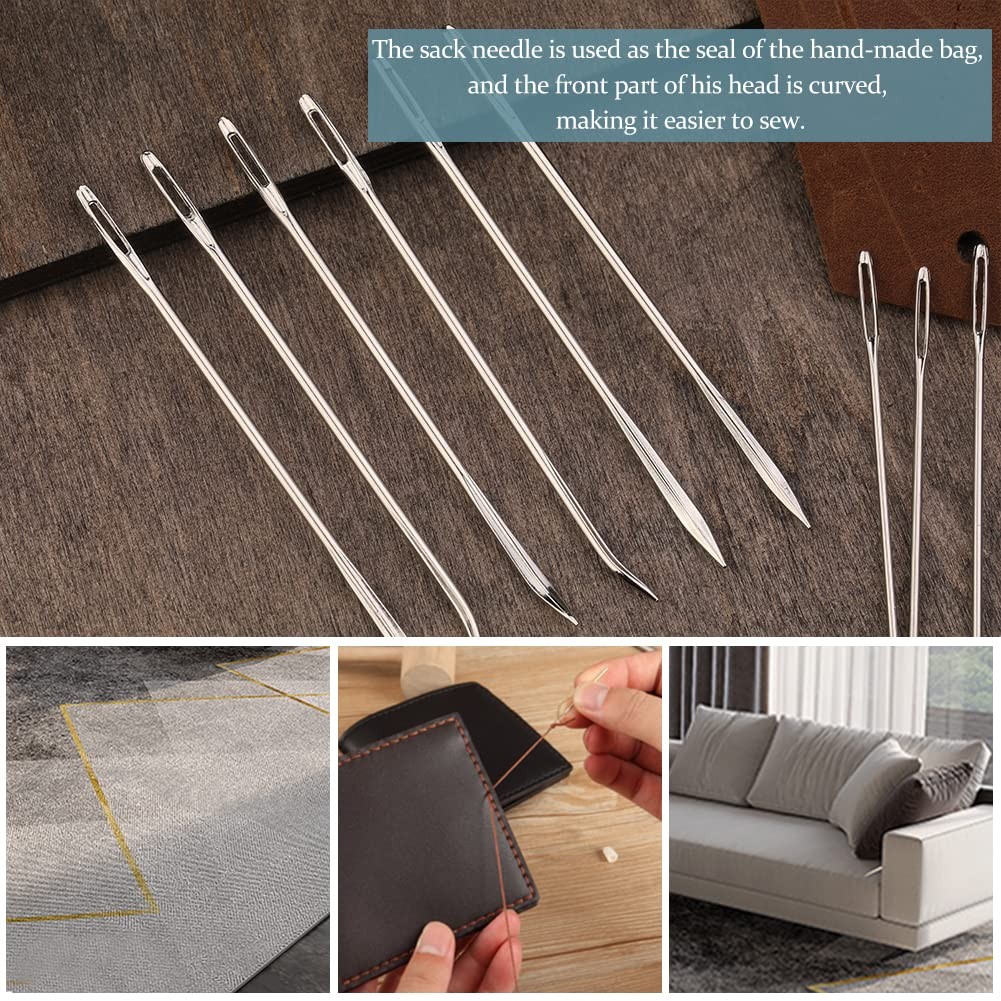 The sack needle is used as the seal of the hand-made bag, and the front part of his head is curved, making it easier to sew.