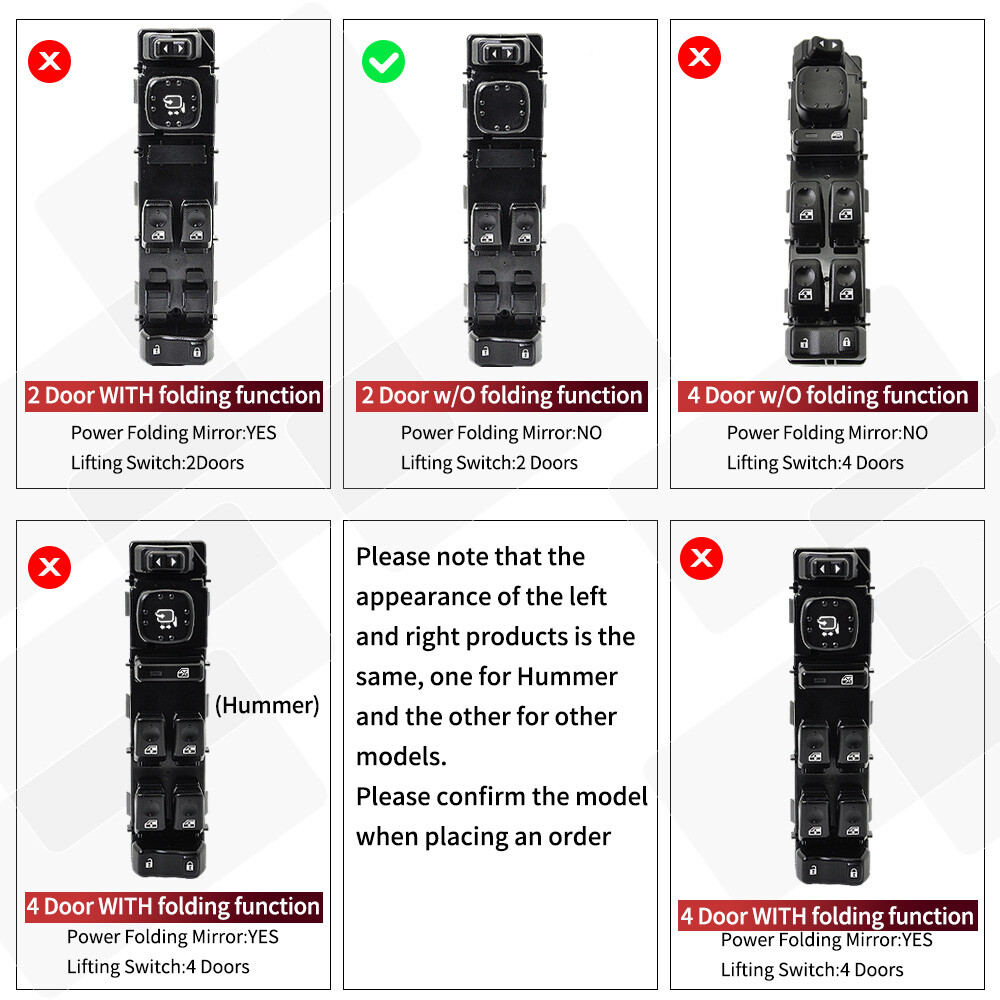 2 Door WITH folding function

Power Folding Mirror:YES
Lifting Switch:2Doors

2 Door w/O folding function

Power Folding Mirror:NO
Lifting Switch:2 Doors

4 Door w/O folding function

Power Folding Mirror:NO
Lifting Switch:4 Doors

(Hummer)

4 Door WITH folding function

Power Folding Mirror:YES
Lifting Switch:4 Doors

Please note that the appearance of the left and right products is the same, one for Hummer and the other for other models.
Please confirm the model when placing an order

4 Door WITH folding function

Power Folding Mirror:YES
Lifting Switch:4 Doors