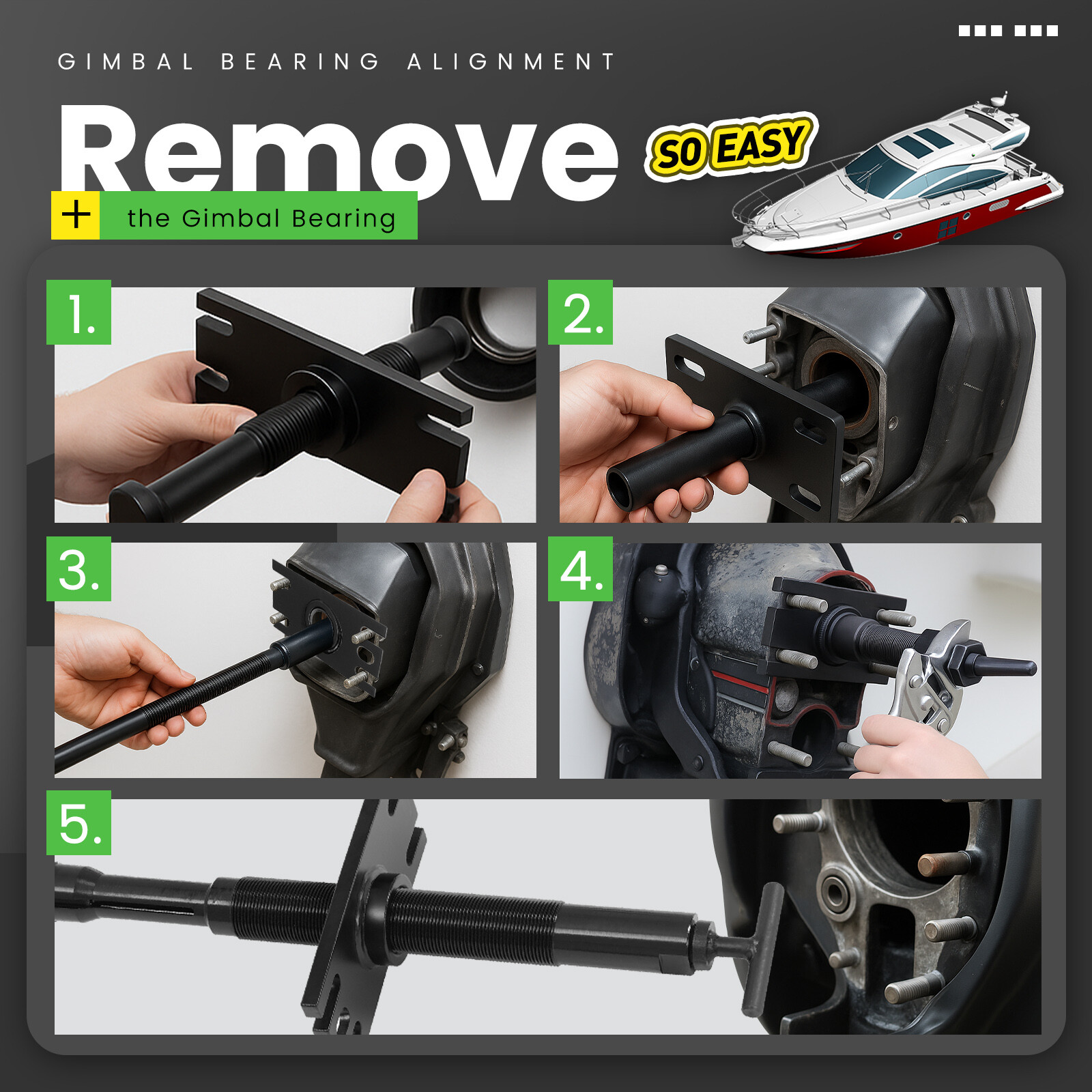 GIMBAL BEARING ALIGNMENT

Remove

SO EASY

+ the Gimbal Bearing

1.

2.

3.

4.

5.